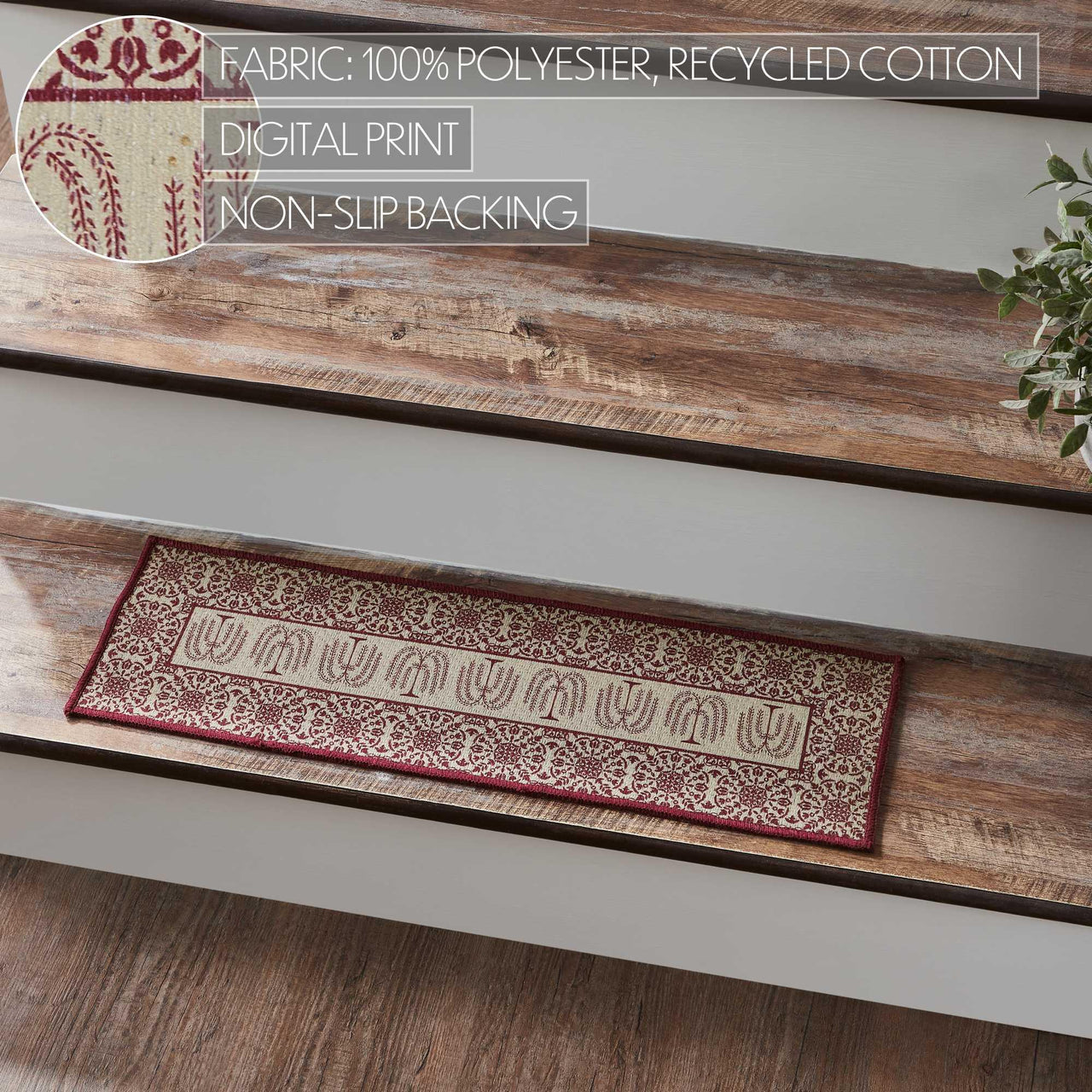 FABRIC: 100% POLYESTER, RECYCLED COTTON
DIGITAL PRINT
NON-SLIP BACKING