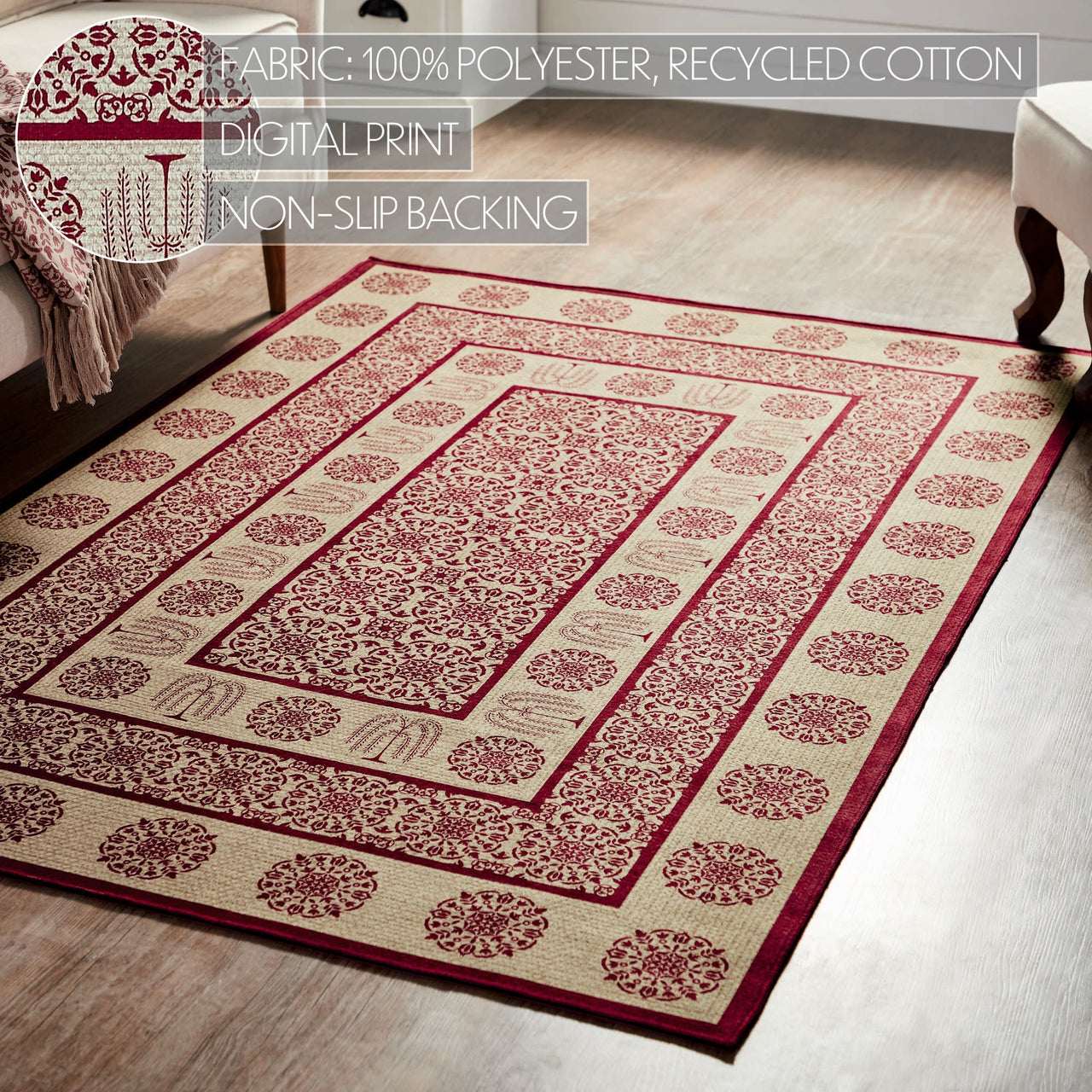 FABRIC: 100% POLYESTER, RECYCLED COTTON
DIGITAL PRINT
NON-SLIP BACKING