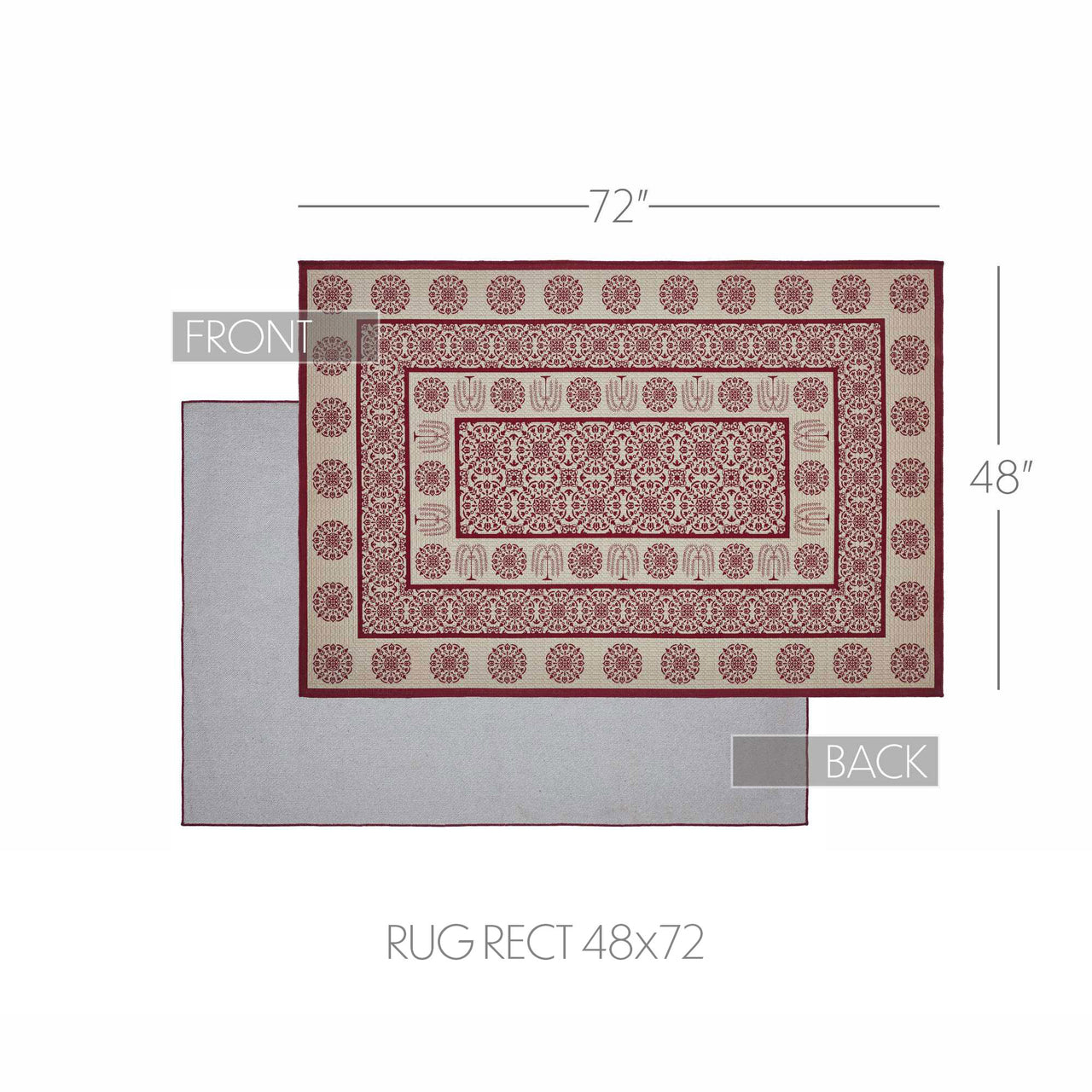 72"

FRONT

48"

BACK

RUG RECT 48x72