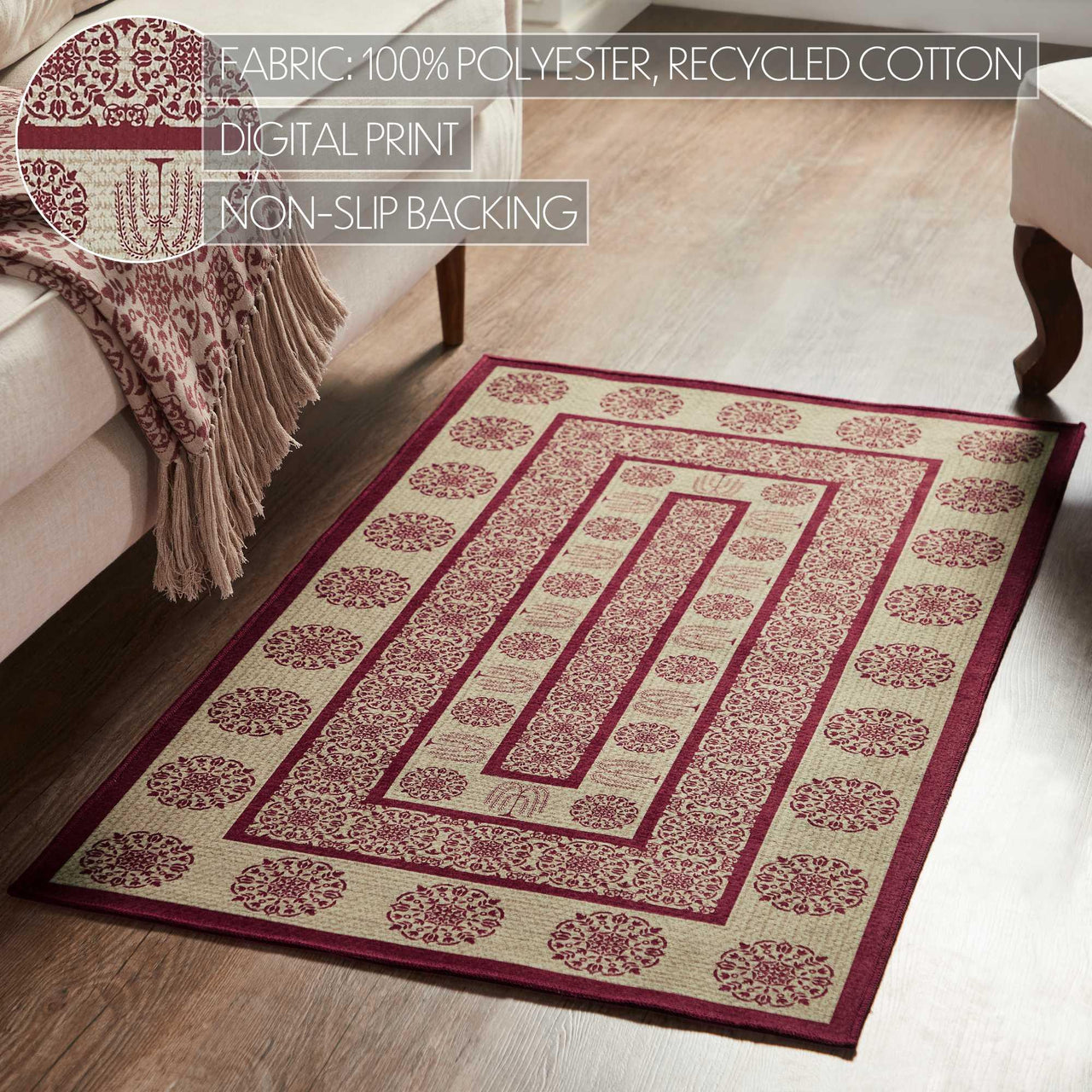 FABRIC: 100% POLYESTER, RECYCLED COTTON

DIGITAL PRINT

NON-SLIP BACKING