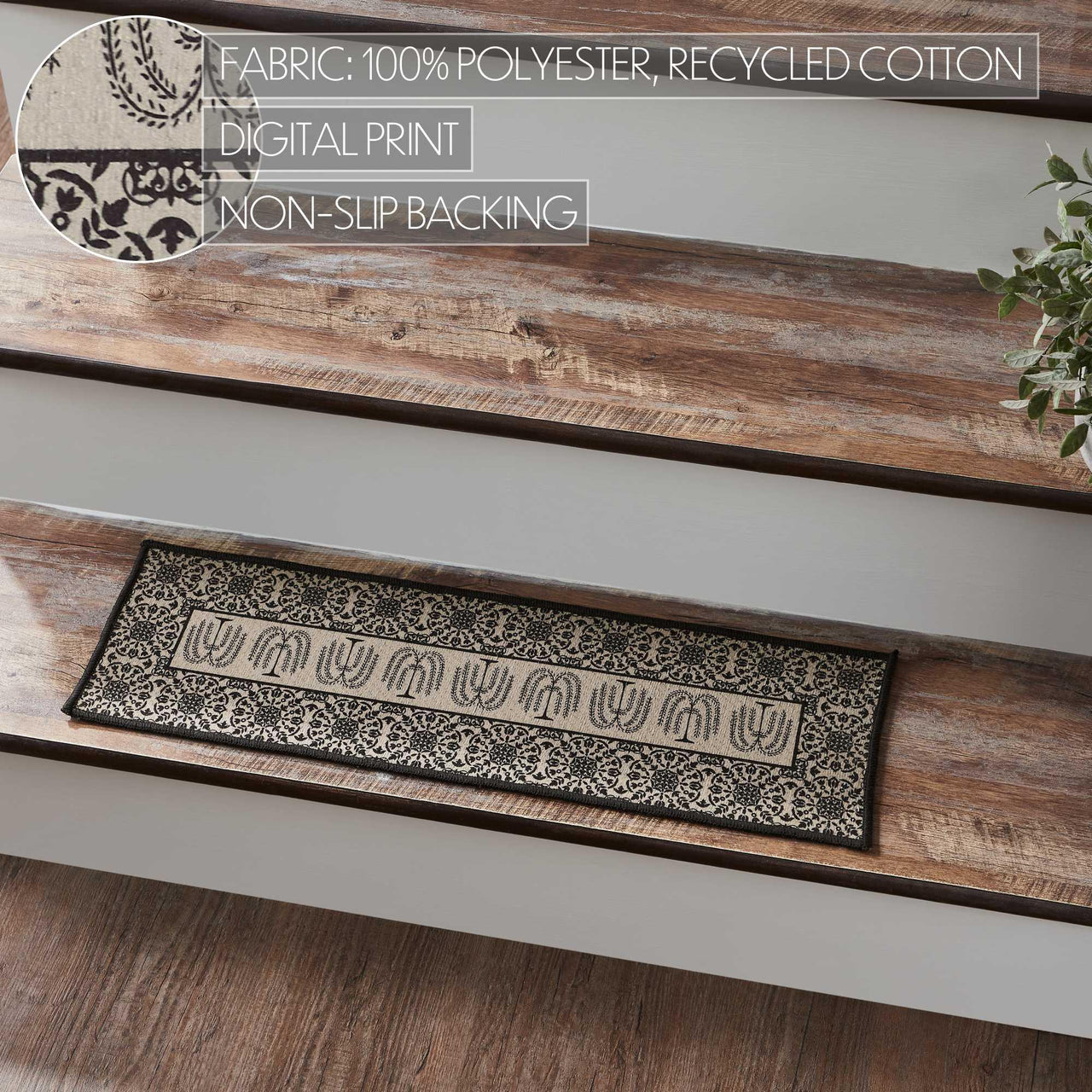 FABRIC: 100% POLYESTER, RECYCLED COTTON

DIGITAL PRINT

NON-SLIP BACKING