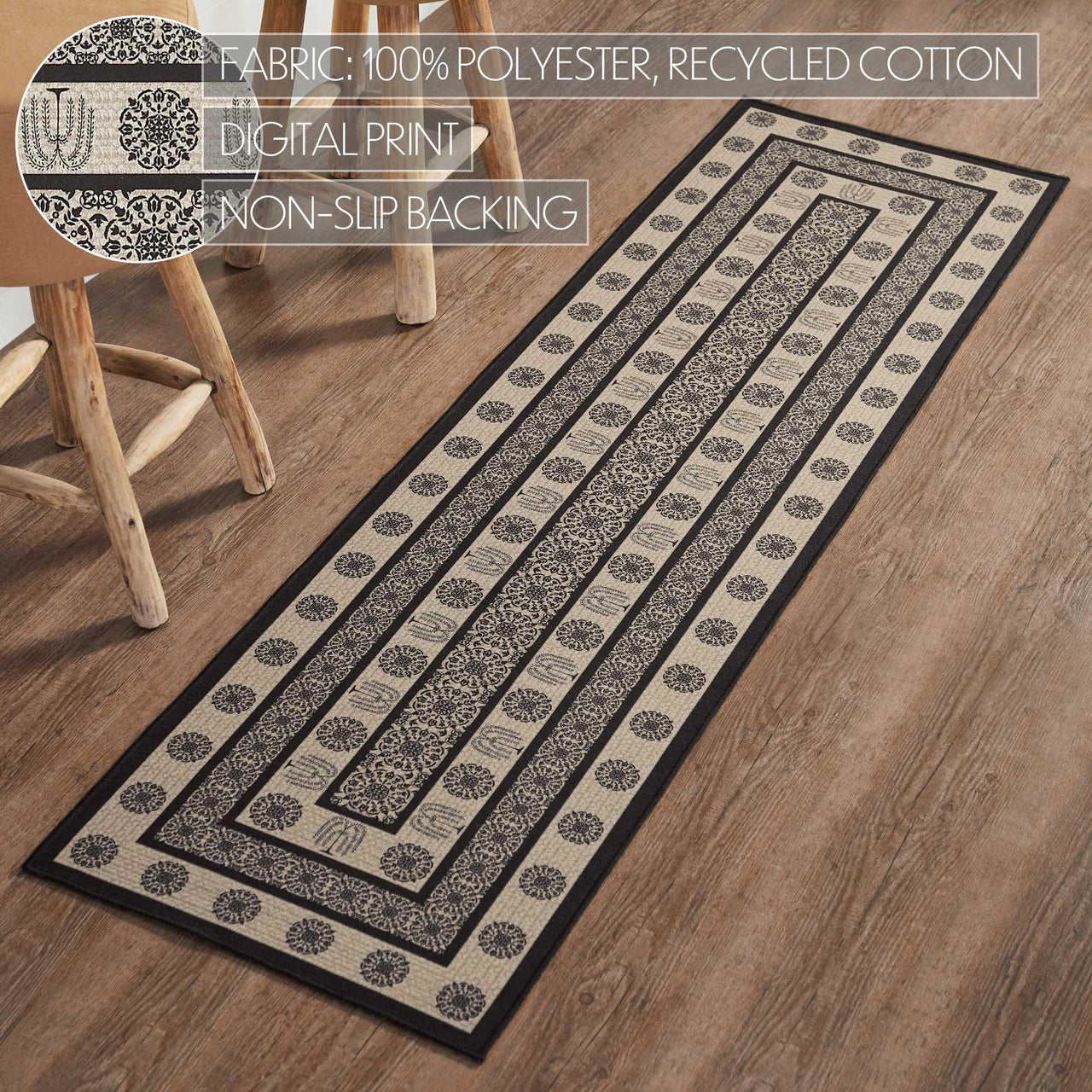 FABRIC: 100% POLYESTER, RECYCLED COTTON
DIGITAL PRINT
NON-SLIP BACKING