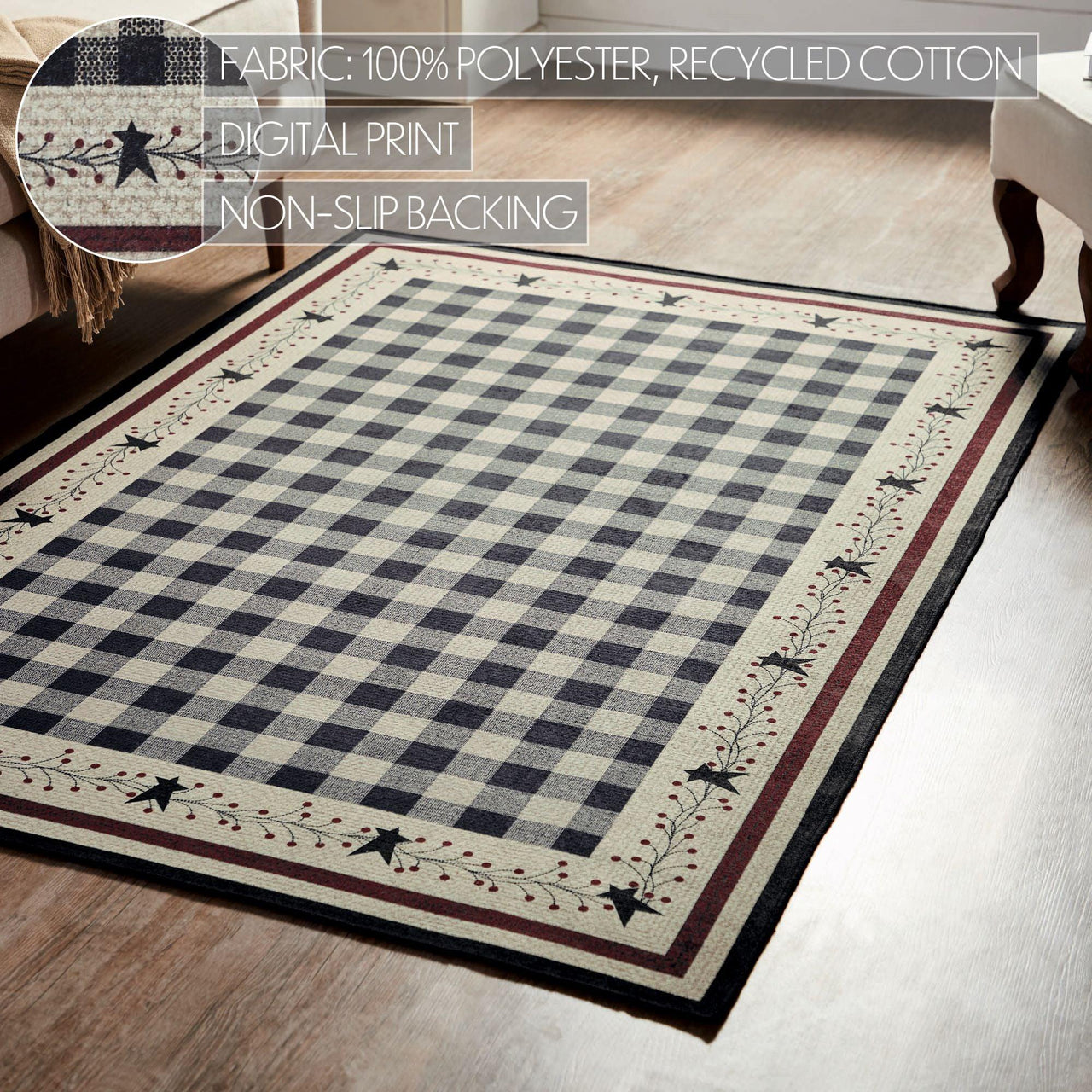 FABRIC: 100% POLYESTER, RECYCLED COTTON

DIGITAL PRINT

NON-SLIP BACKING