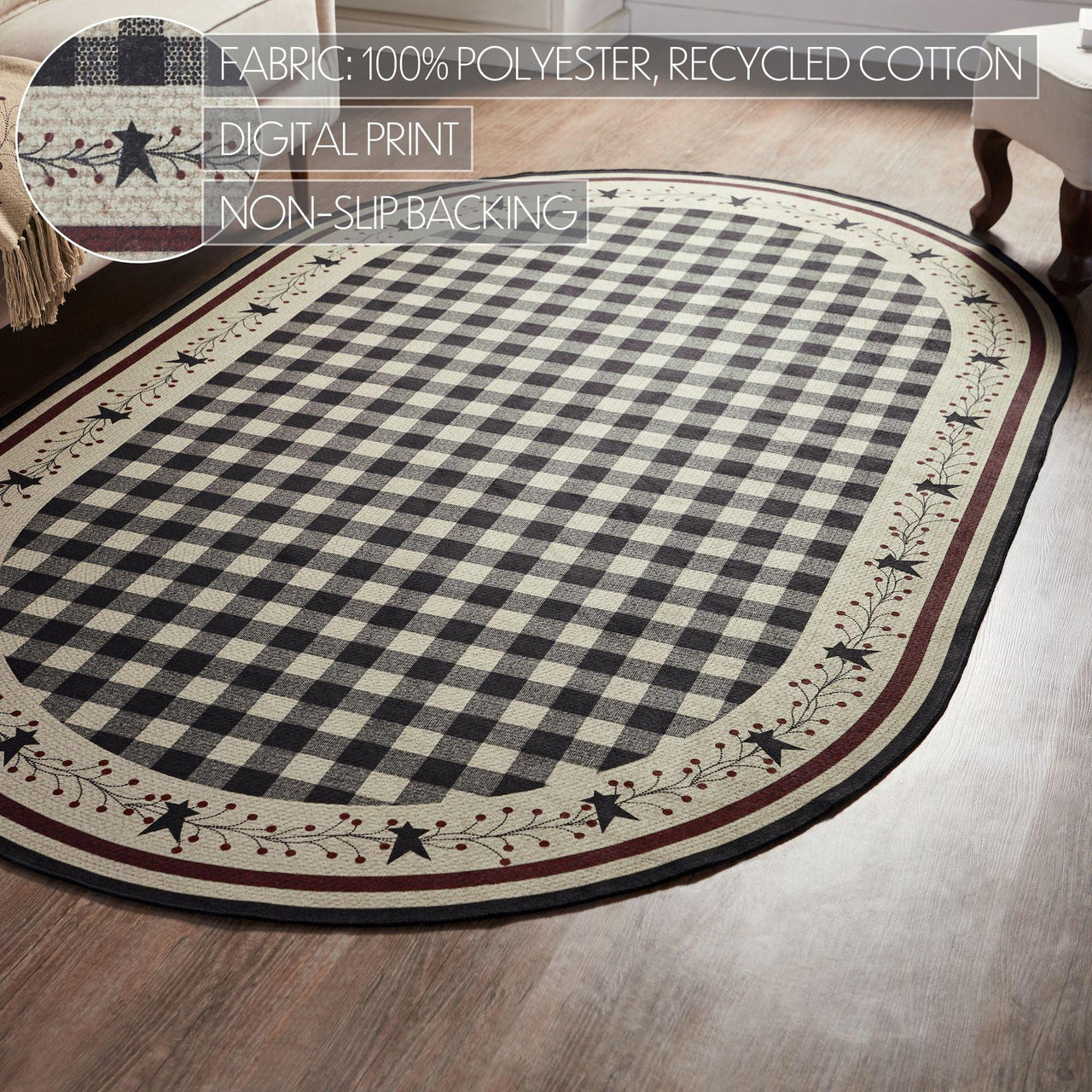 FABRIC: 100% POLYESTER, RECYCLED COTTON

DIGITAL PRINT

NON-SLIP BACKING