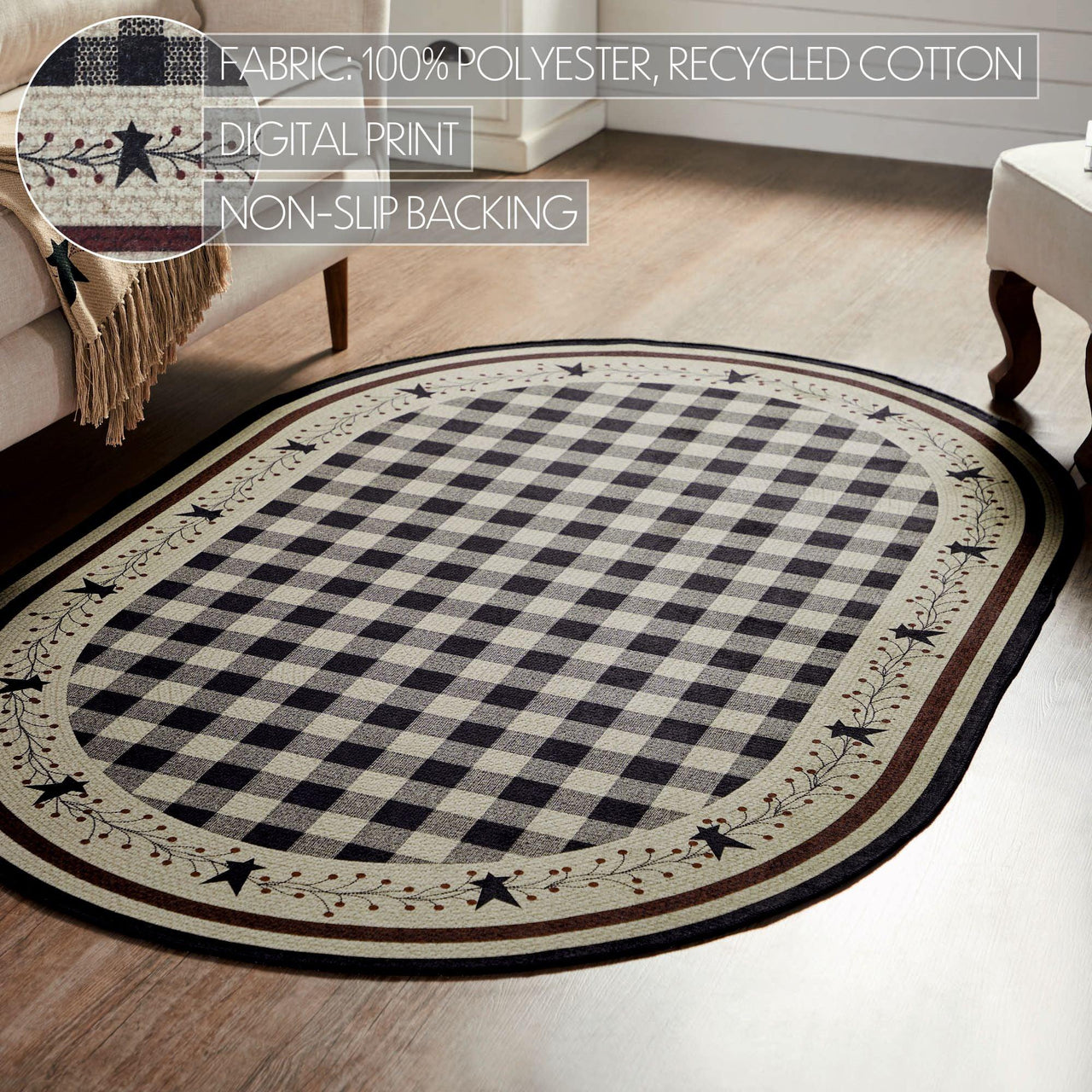 FABRIC: 100% POLYESTER, RECYCLED COTTON
DIGITAL PRINT
NON-SLIP BACKING