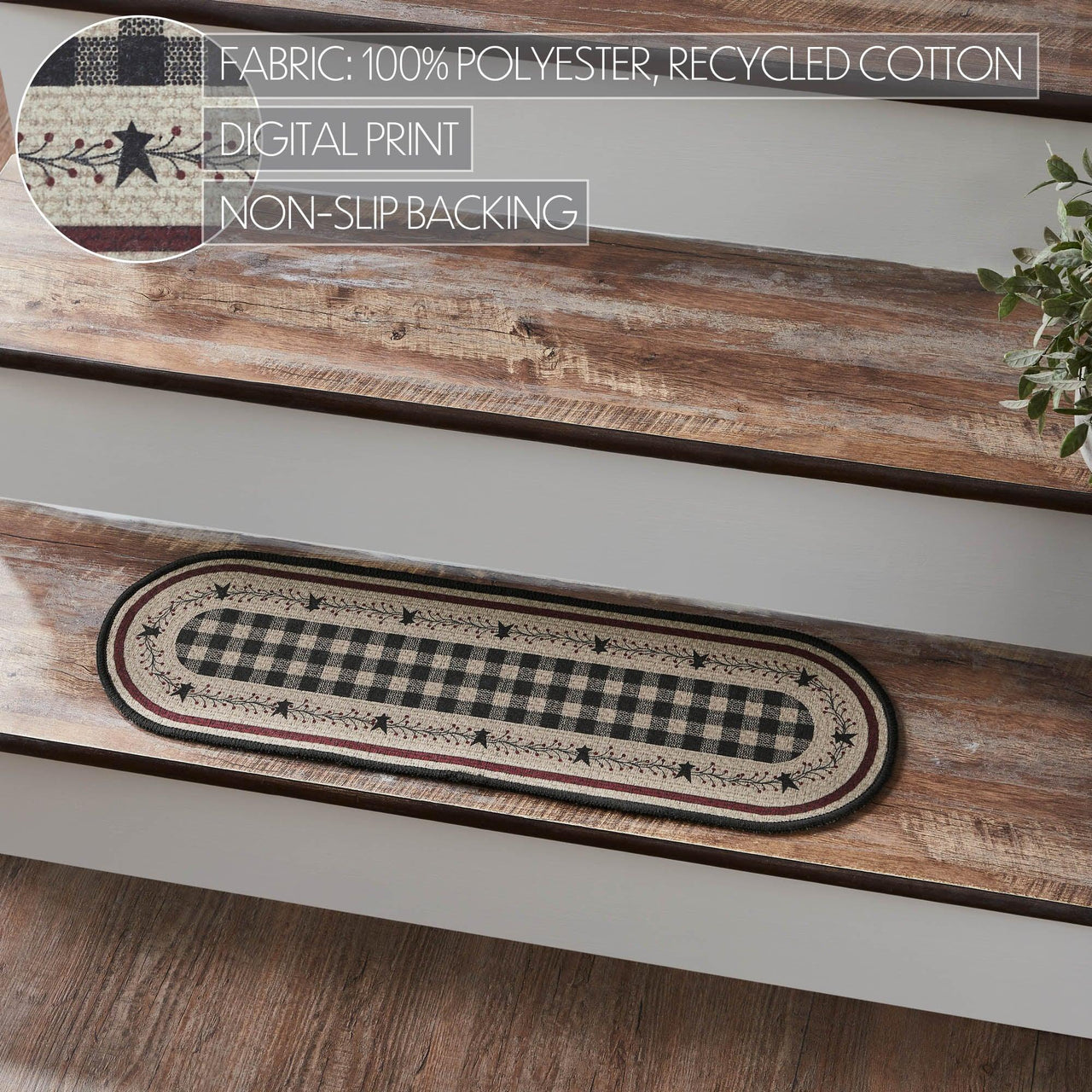 FABRIC: 100% POLYESTER, RECYCLED COTTON

DIGITAL PRINT

NON-SLIP BACKING