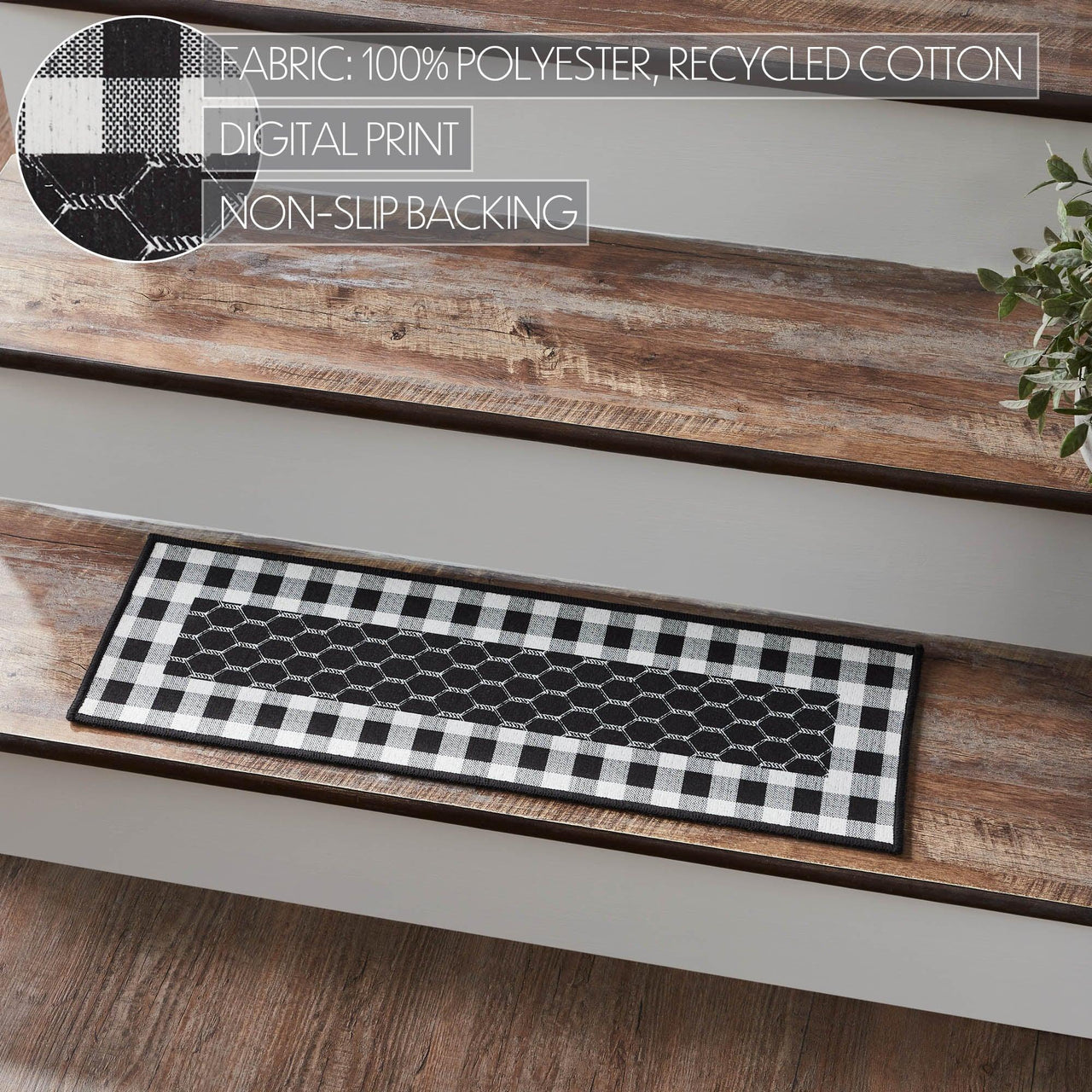 FABRIC: 100% POLYESTER, RECYCLED COTTON

DIGITAL PRINT

NON-SLIP BACKING