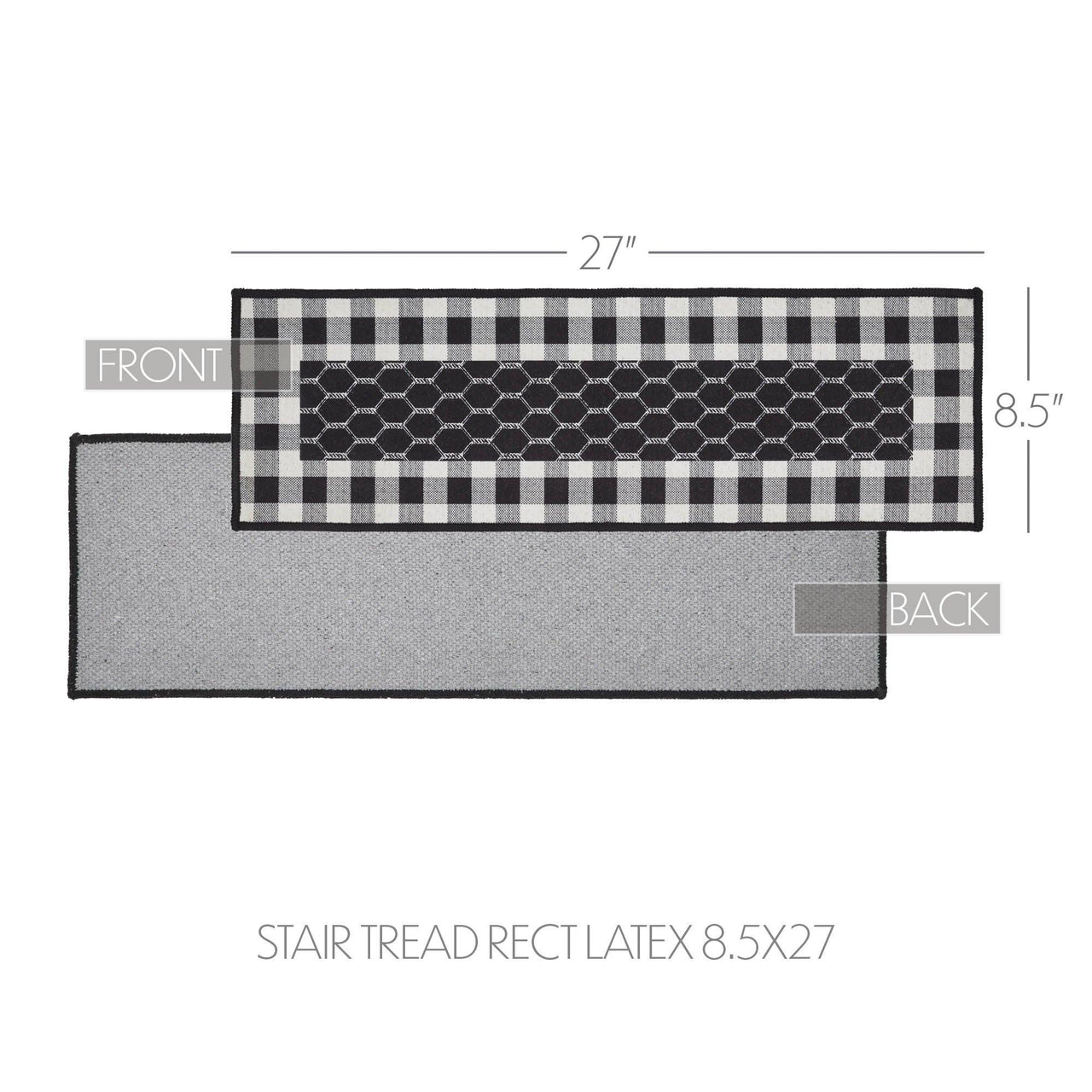 27"

FRONT

8.5"

BACK

STAIR TREAD RECT LATEX 8.5X27