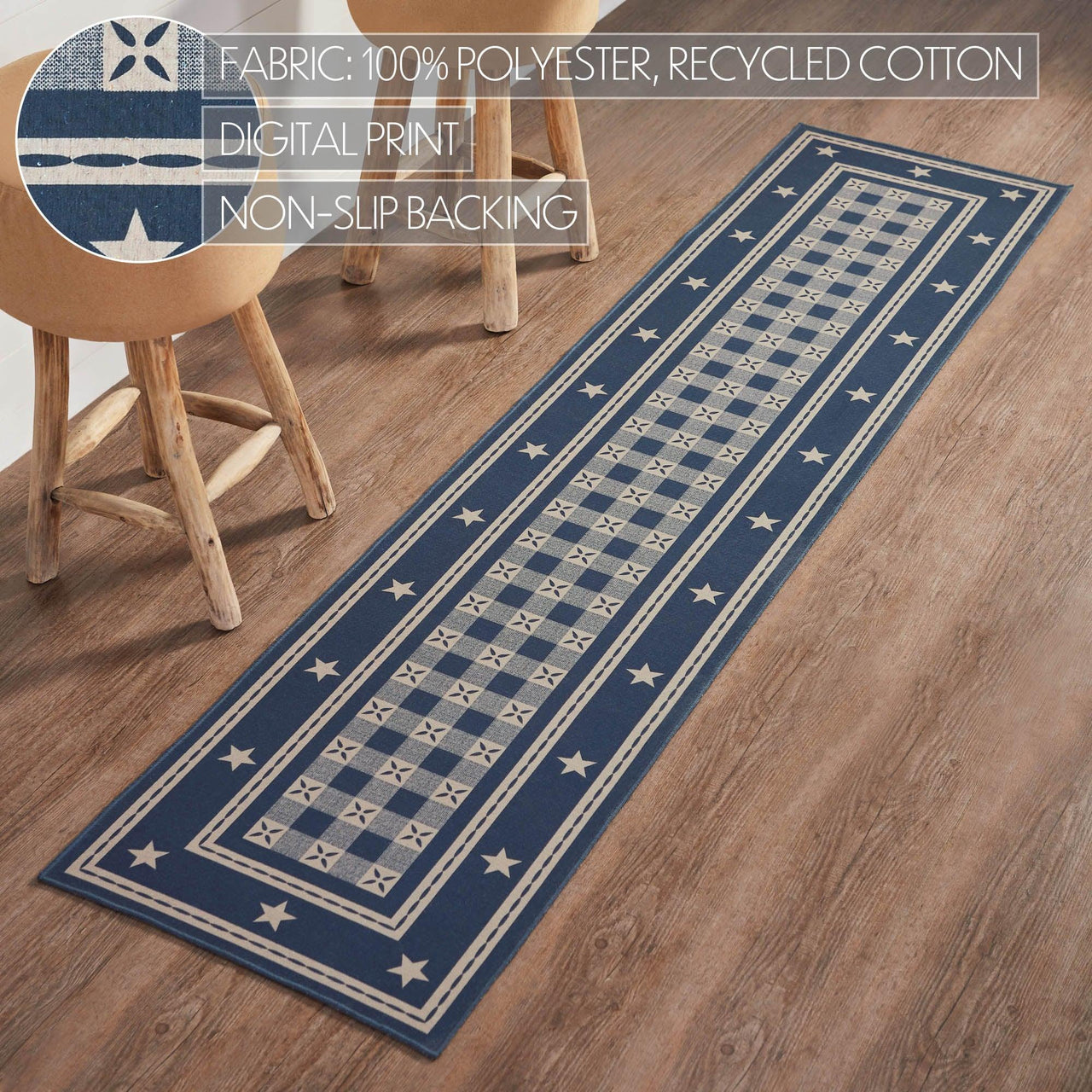 FABRIC: 100% POLYESTER, RECYCLED COTTON

DIGITAL PRINT

NON-SLIP BACKING