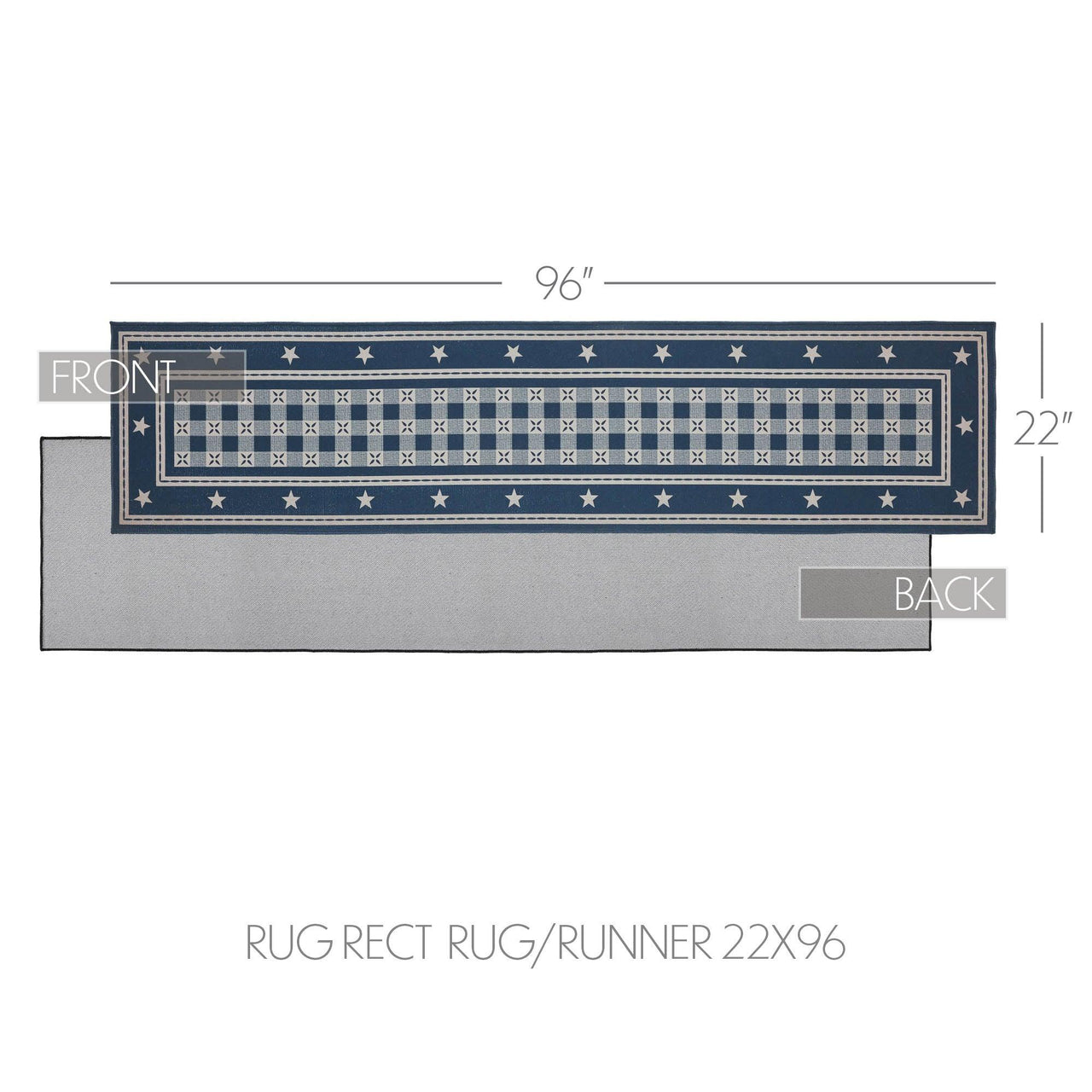 96"

FRONT

22"

BACK

RUG RECT RUG/RUNNER 22X96