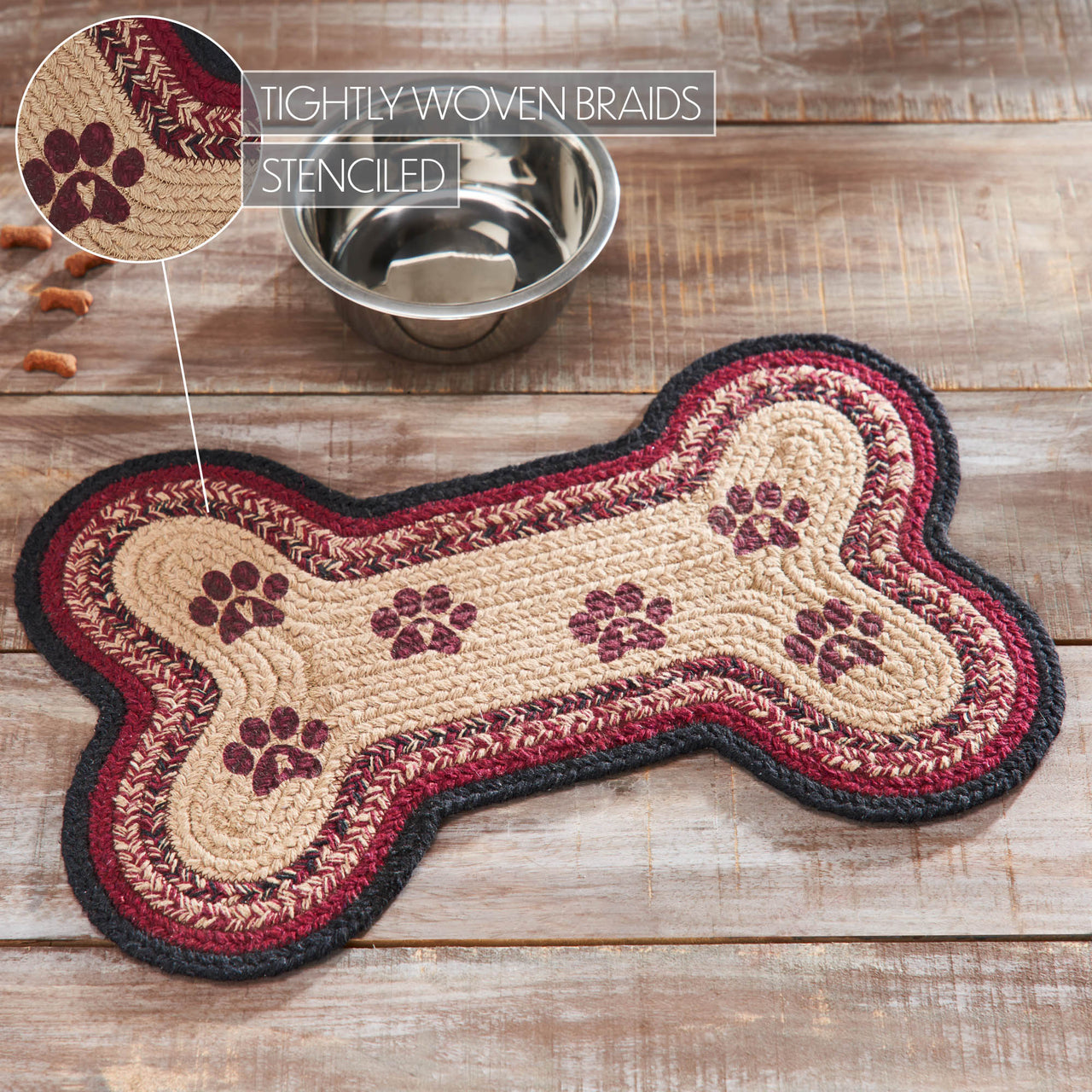 TIGHTLY WOVEN BRAIDS

STENCILED