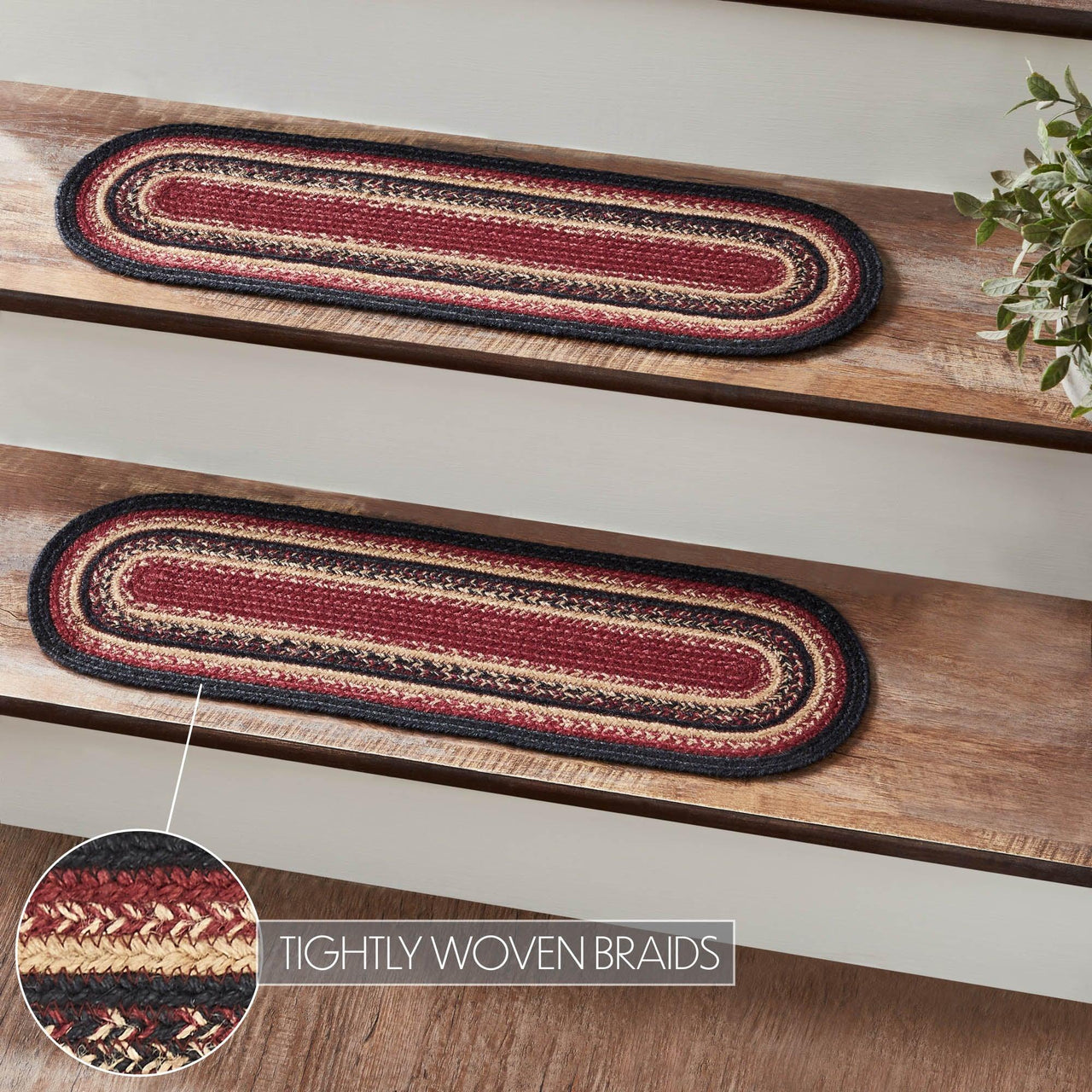 TIGHTLY WOVEN BRAIDS