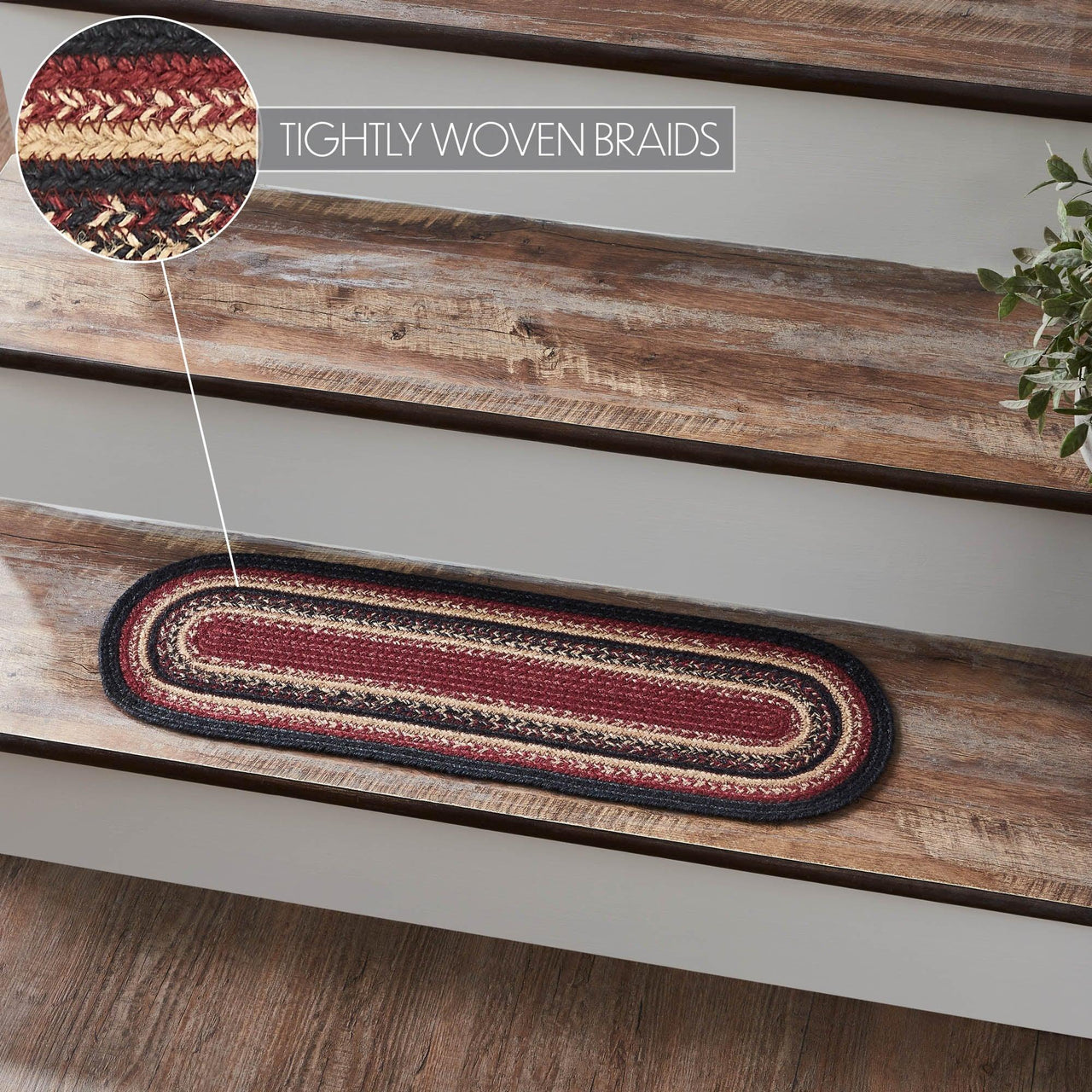 TIGHTLY WOVEN BRAIDS