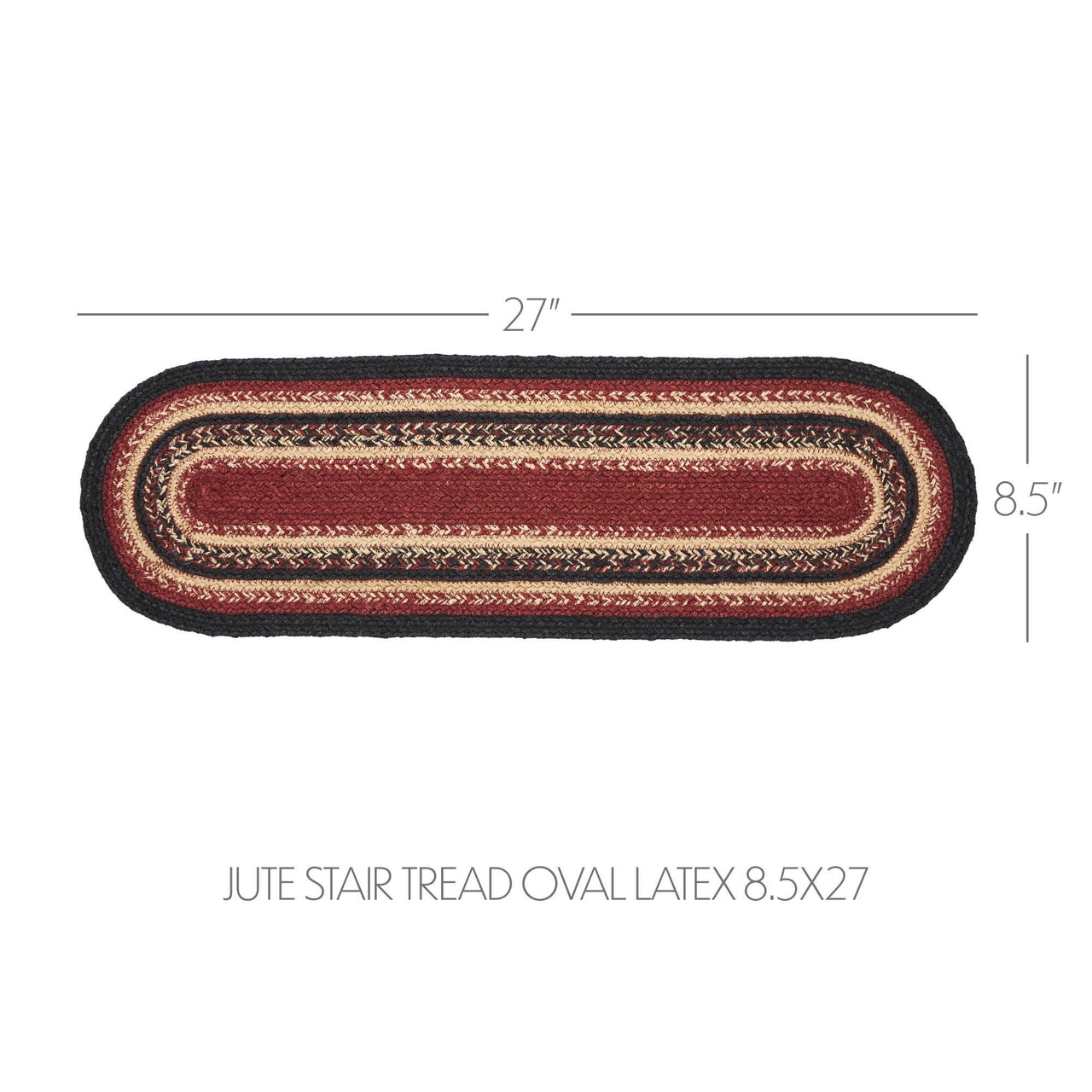 27"

8.5"

JUTE STAIR TREAD OVAL LATEX 8.5X27