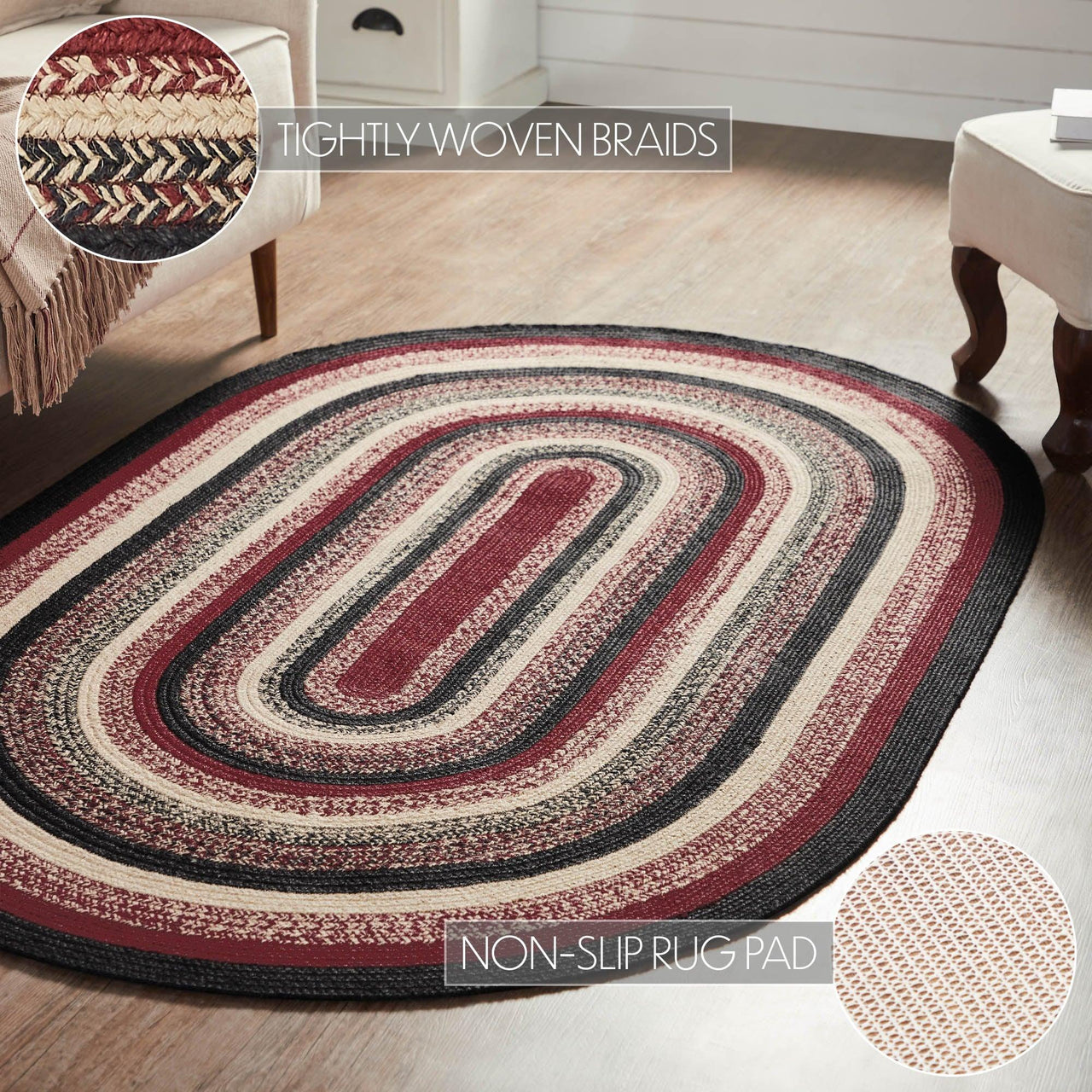 TIGHTLY WOVEN BRAIDS

NON-SLIP RUG PAD