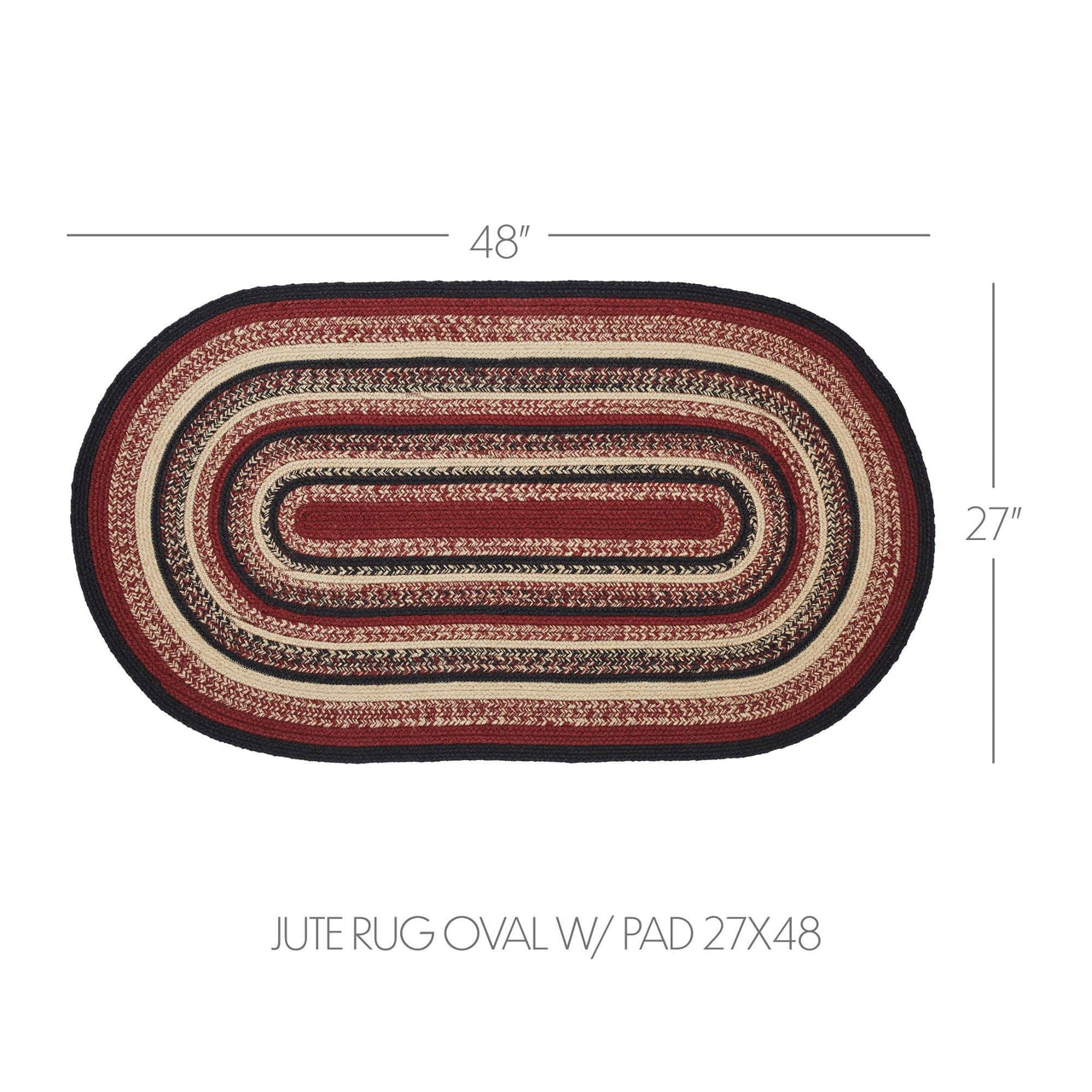 48"

27"

JUTE RUG OVAL W/ PAD 27X48