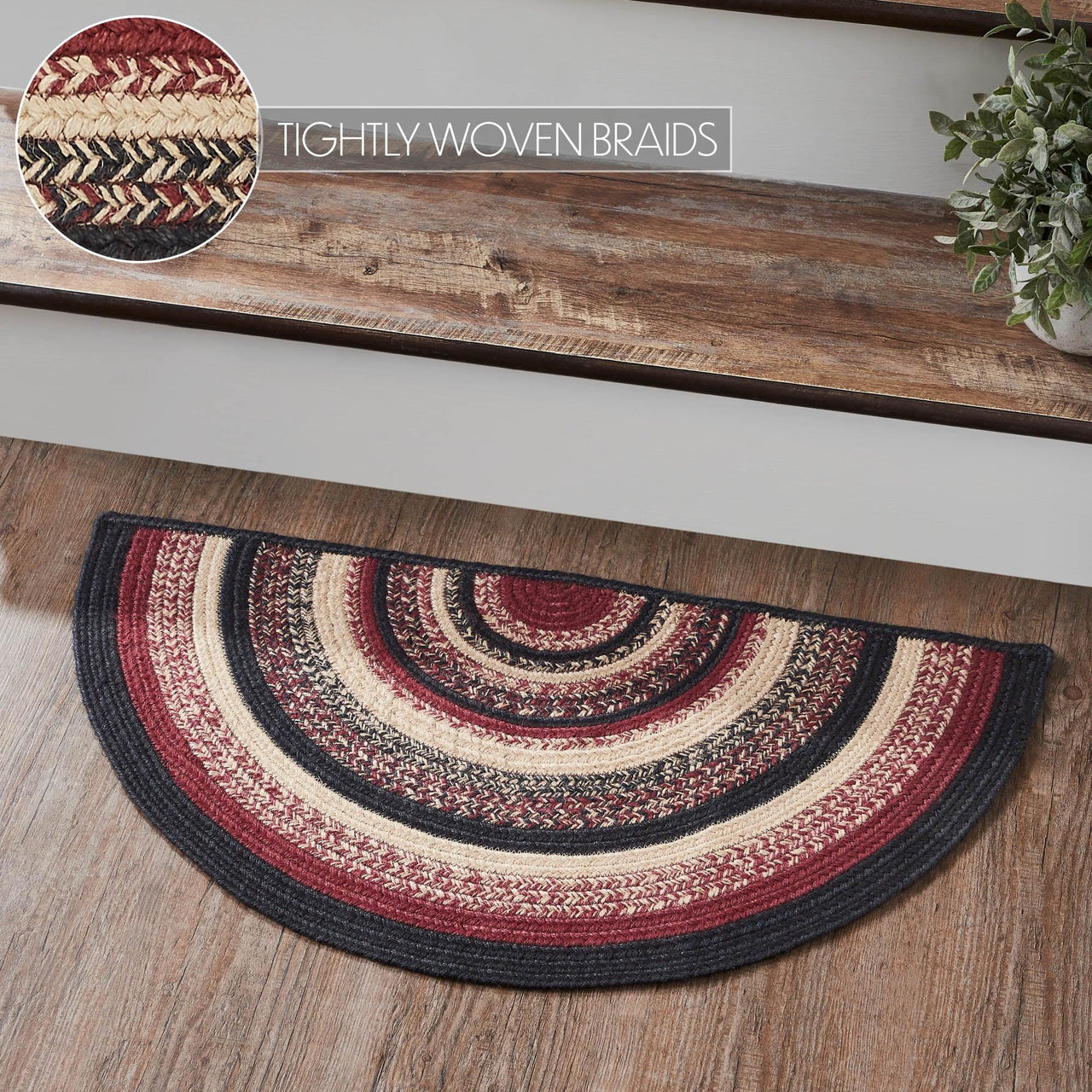 TIGHTLY WOVEN BRAIDS