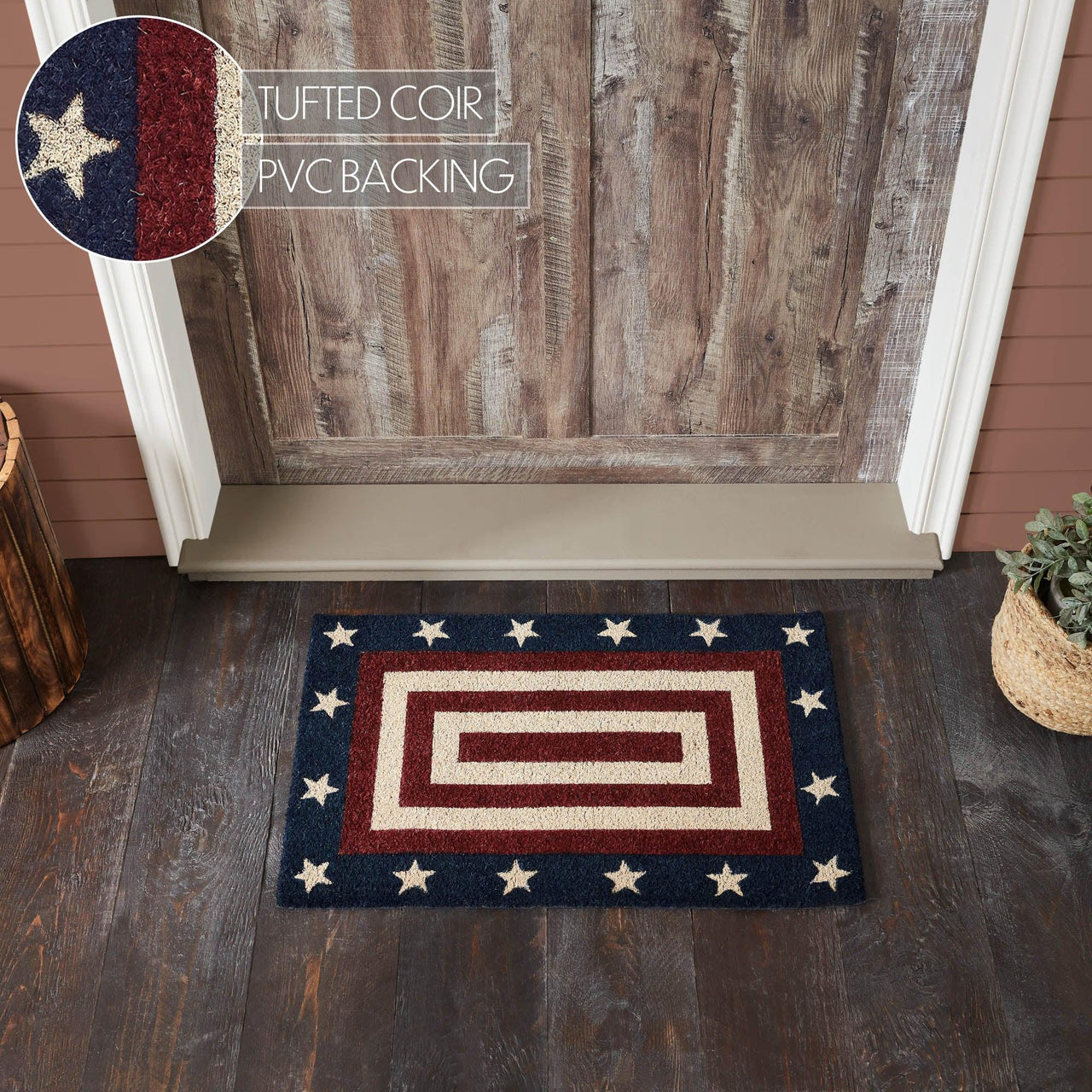 TUFTED COIR
PVC BACKING