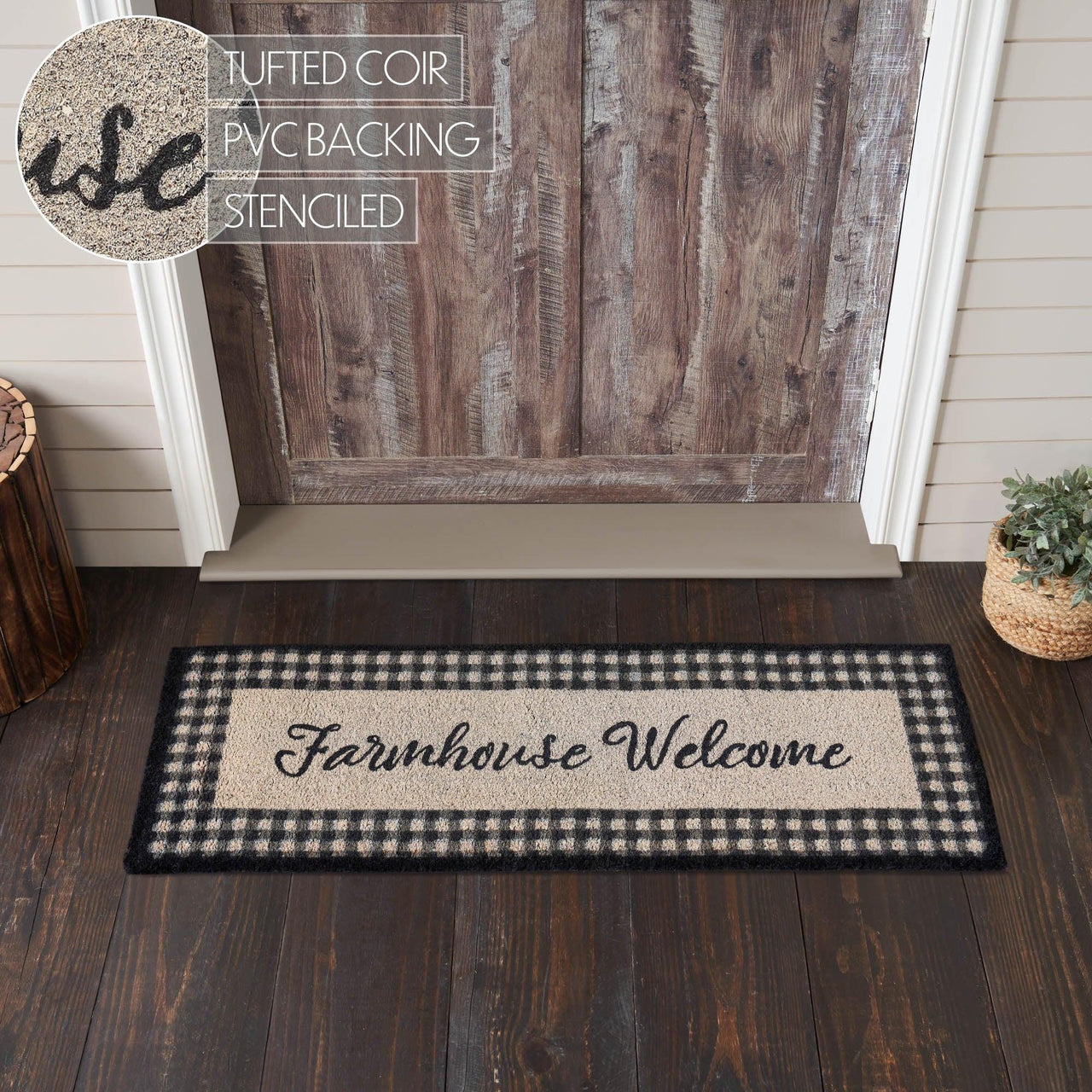 use

TUFTED COIR
PVC BACKING
STENCILED

Farmhouse Welcome