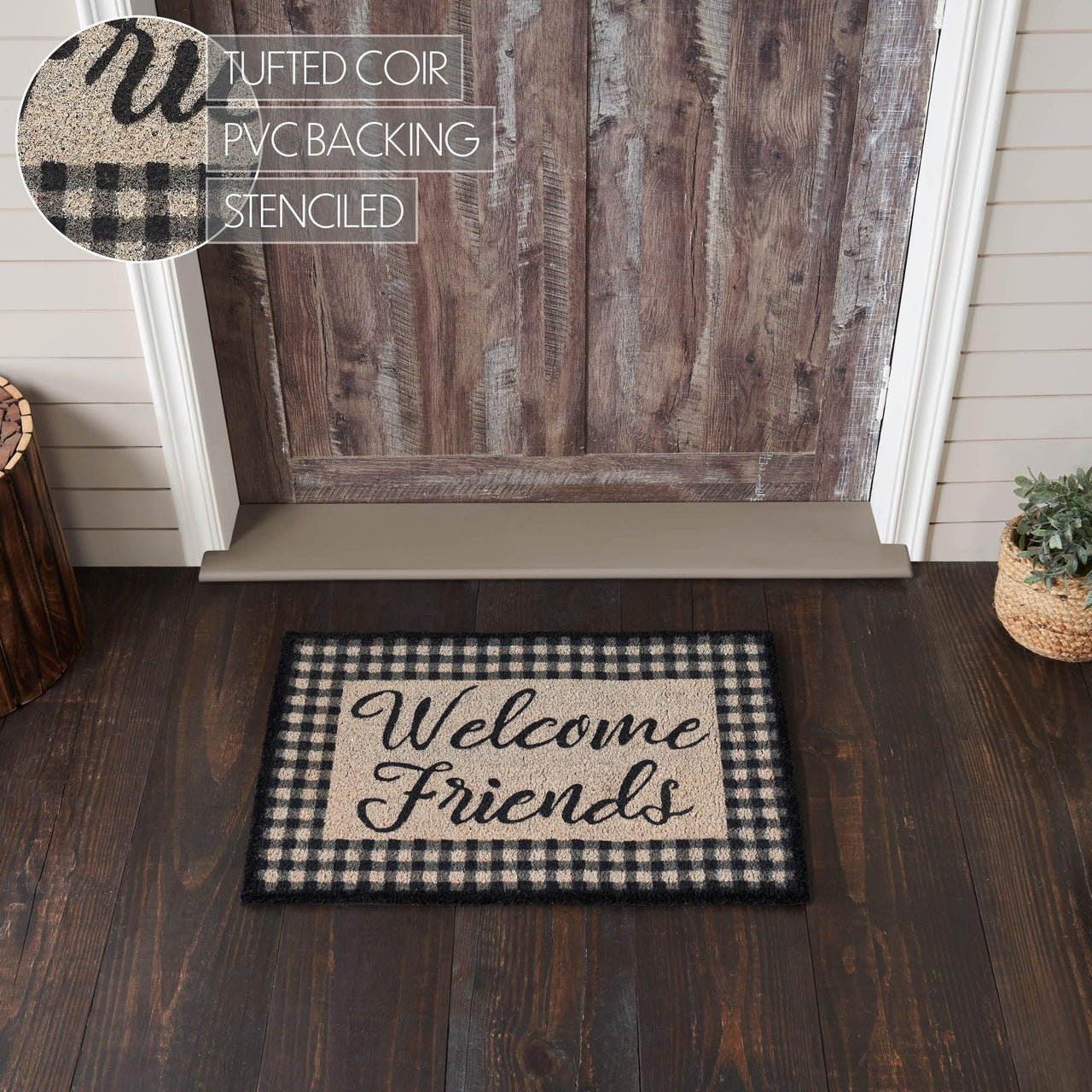 TUFTED COIR
PVC BACKING
STENCILED

Welcome Friends