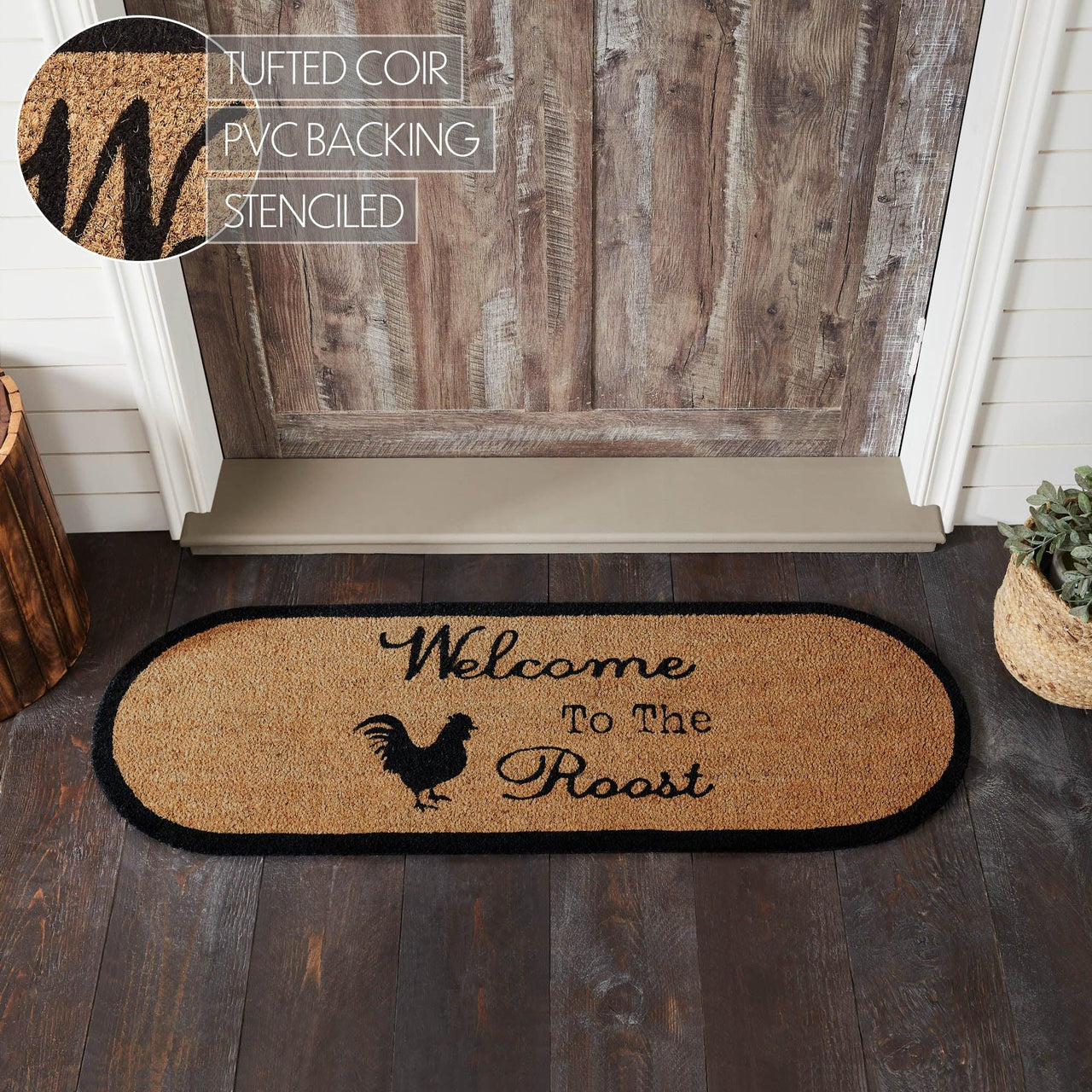 TUFTED COIR
PVC BACKING
STENCILED

Welcome
To The
Roost