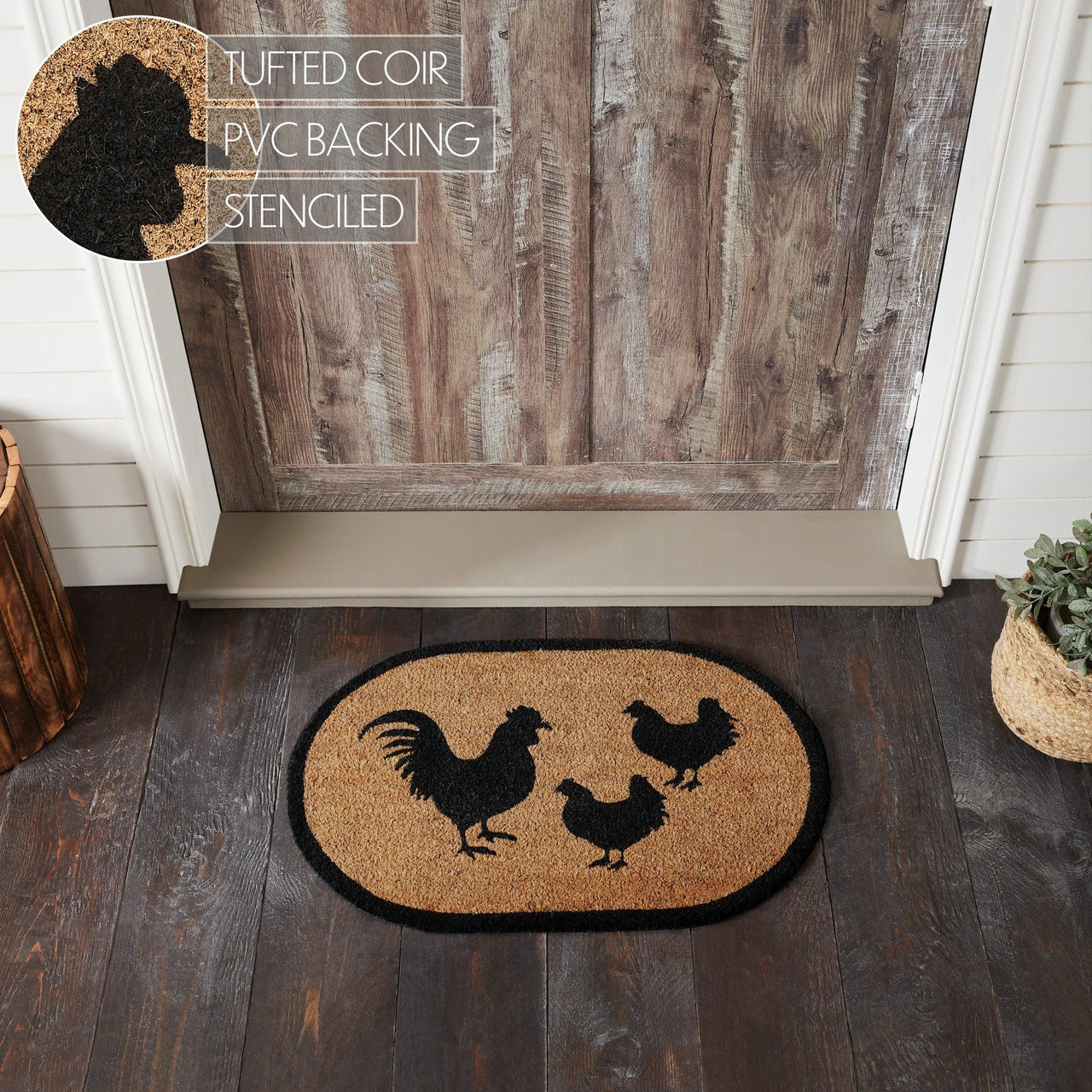 TUFTED COIR
PVC BACKING
STENCILED