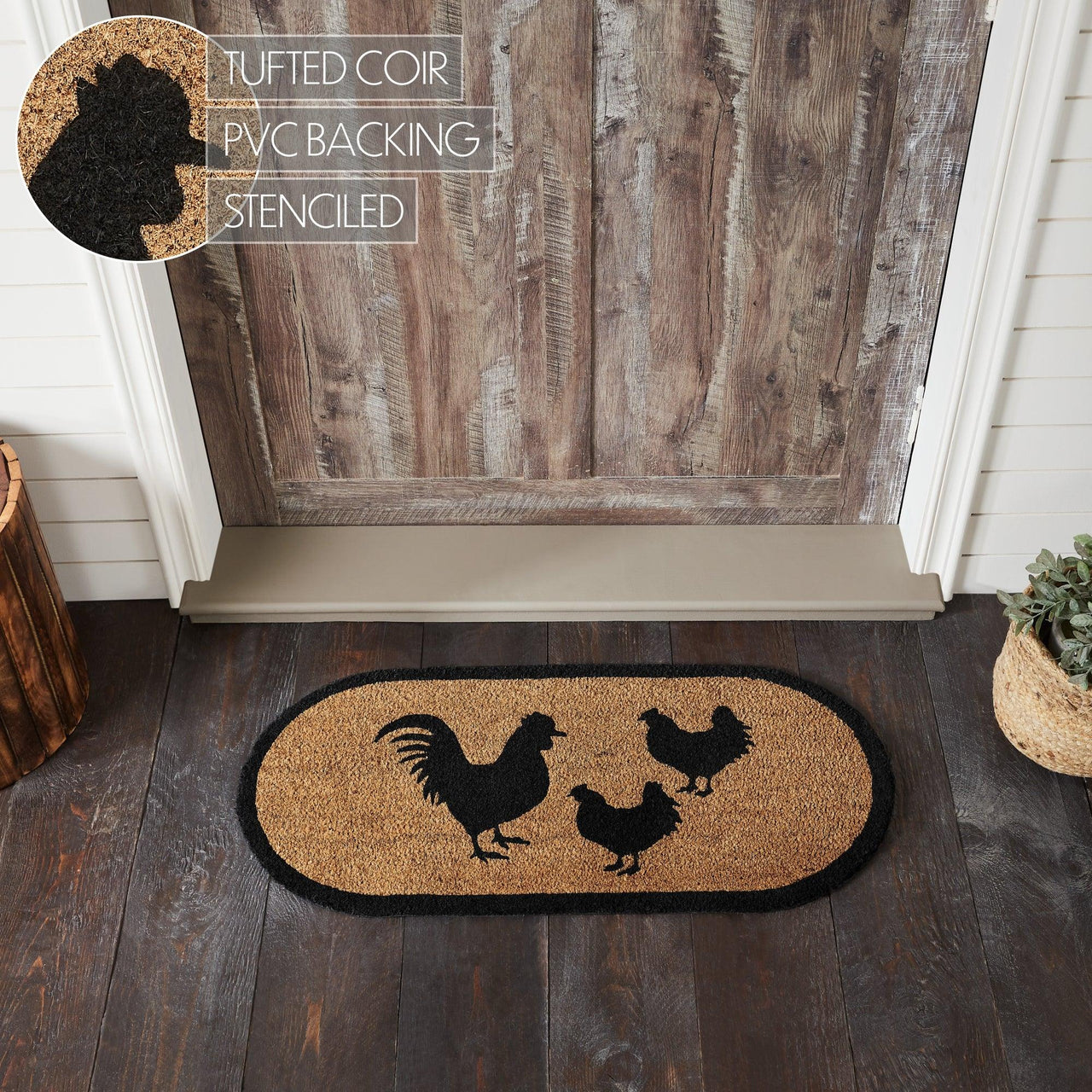 TUFTED COIR
PVC BACKING
STENCILED