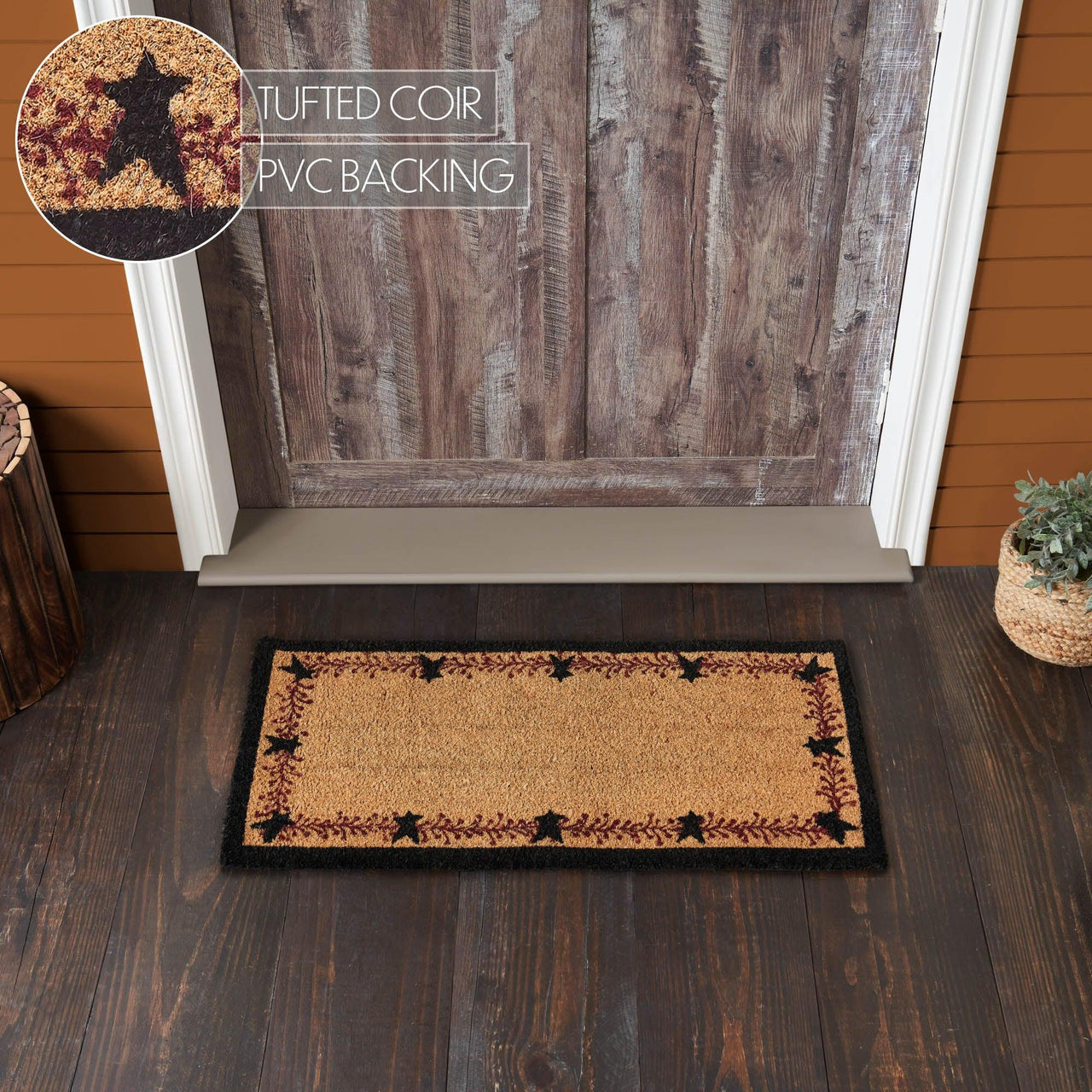 TUFTED COIR
PVC BACKING