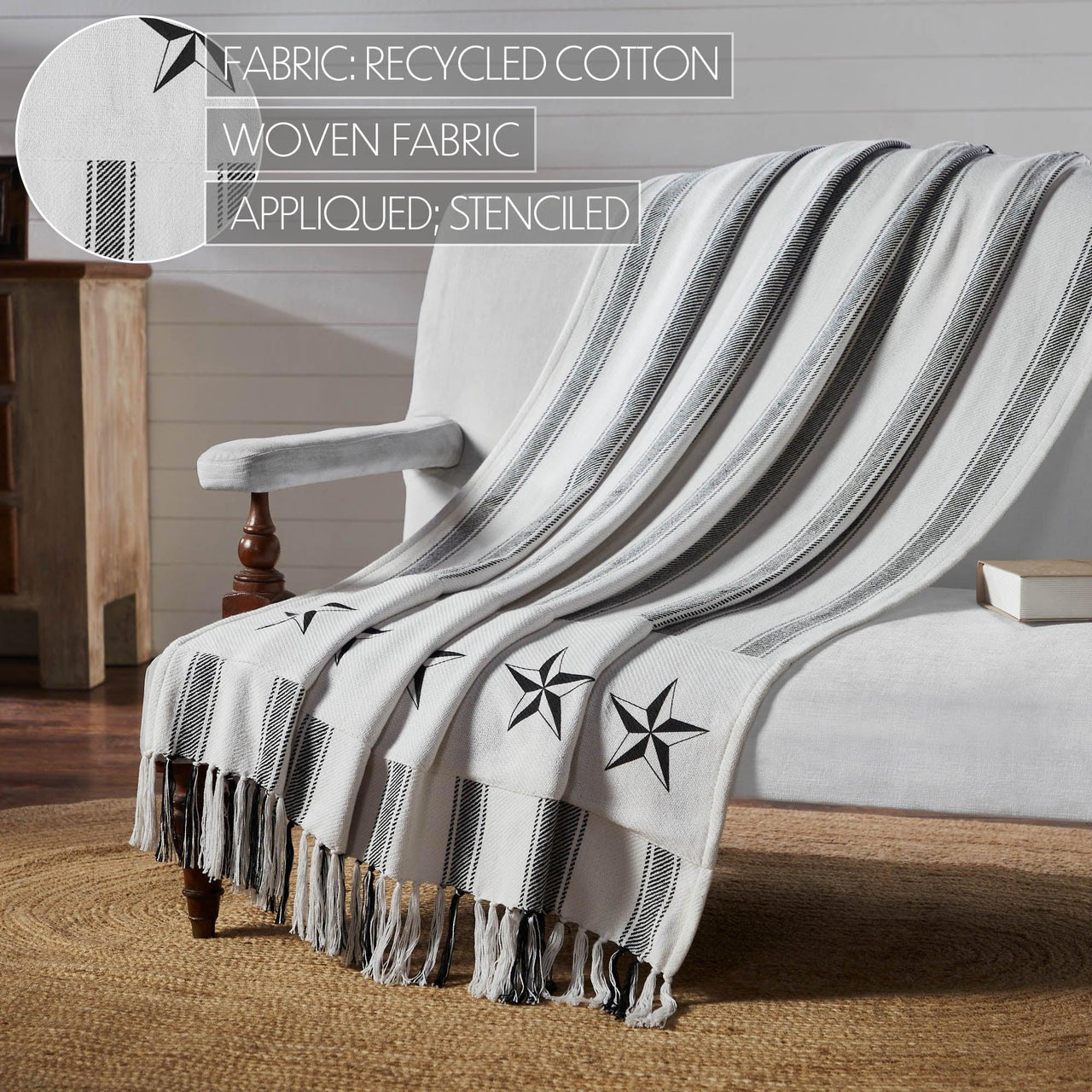 FABRIC: RECYCLED COTTON

WOVEN FABRIC

APPLIQUED; STENCILED