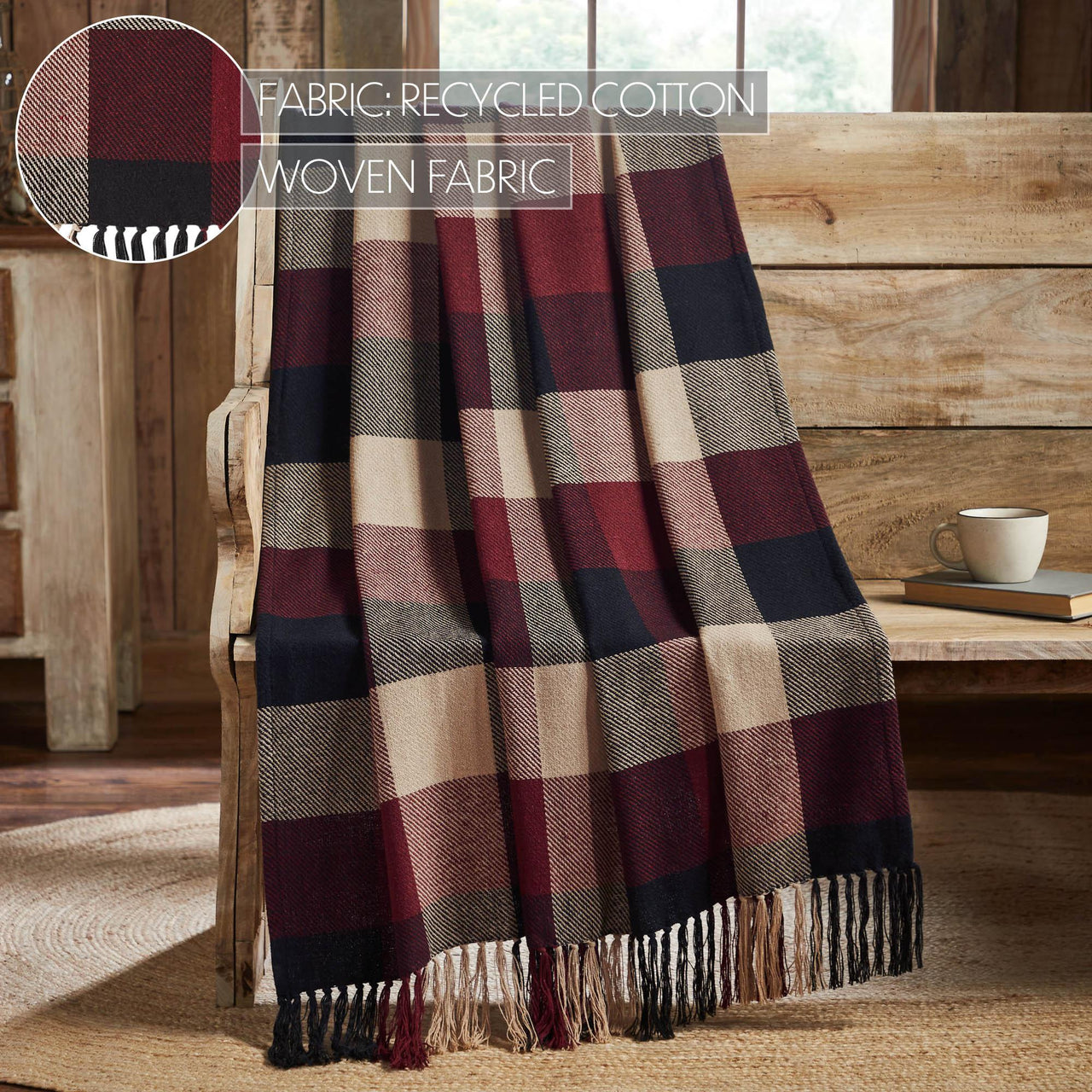 FABRIC: RECYCLED COTTON

WOVEN FABRIC