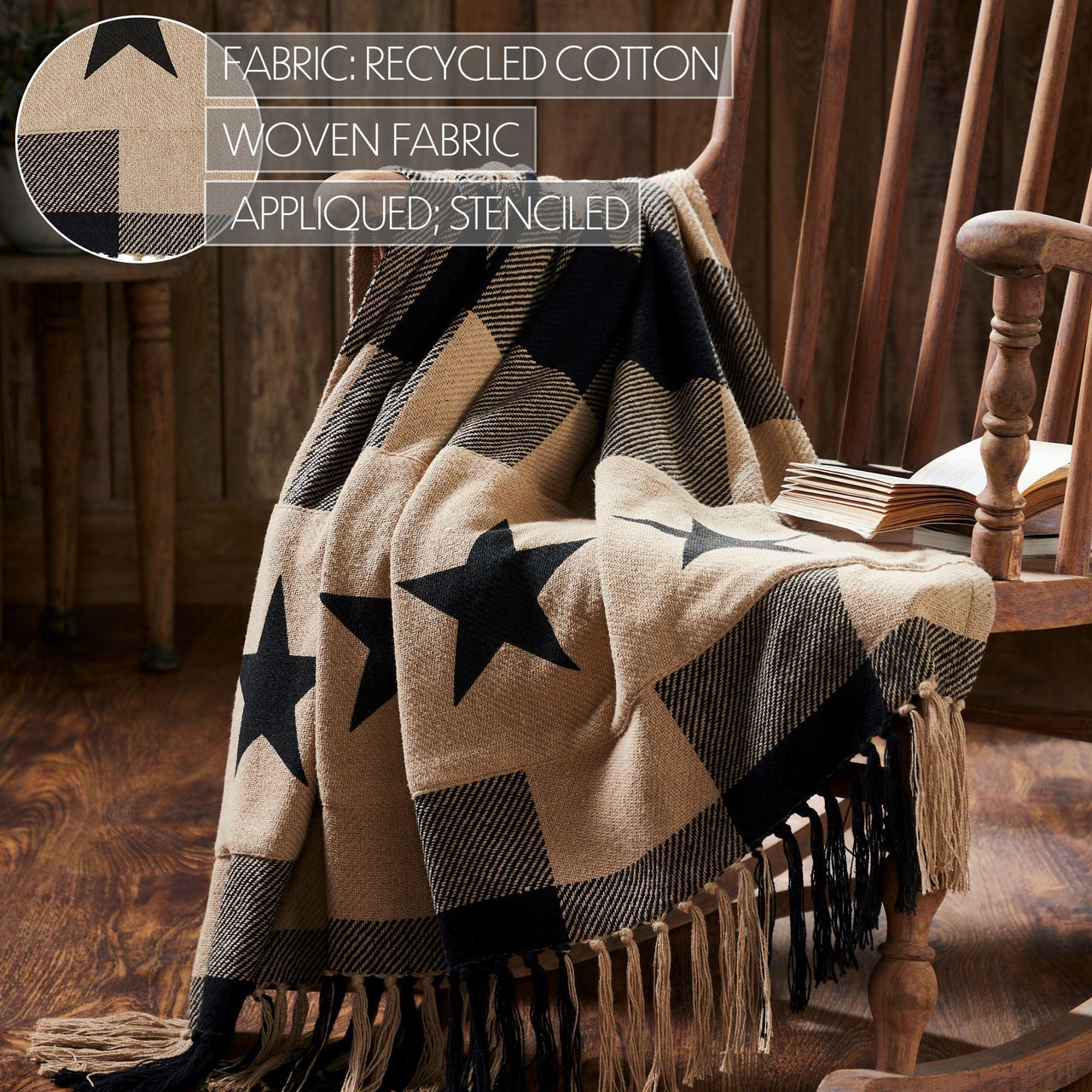 FABRIC: RECYCLED COTTON

WOVEN FABRIC

APPLIQUED; STENCILED