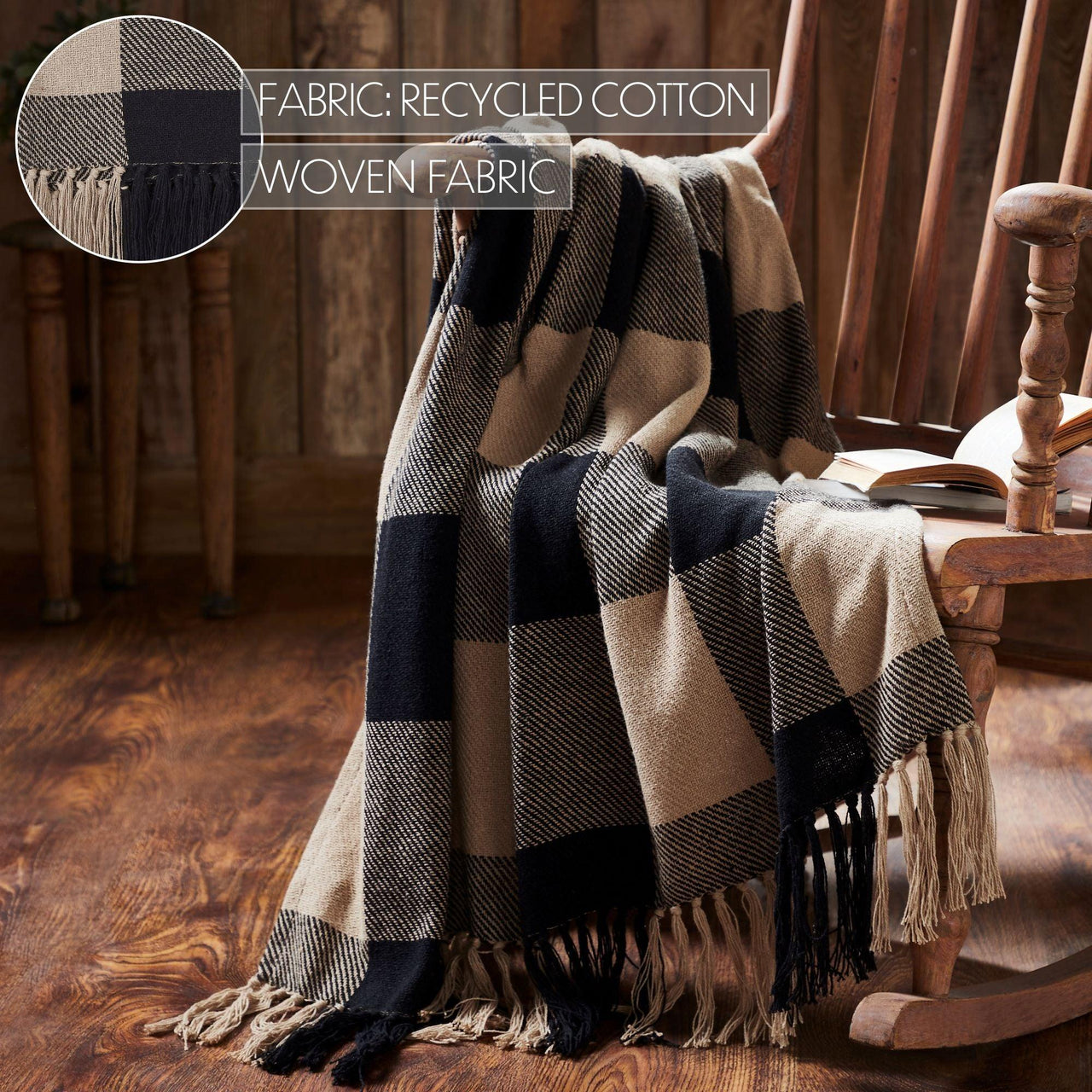 FABRIC: RECYCLED COTTON
WOVEN FABRIC