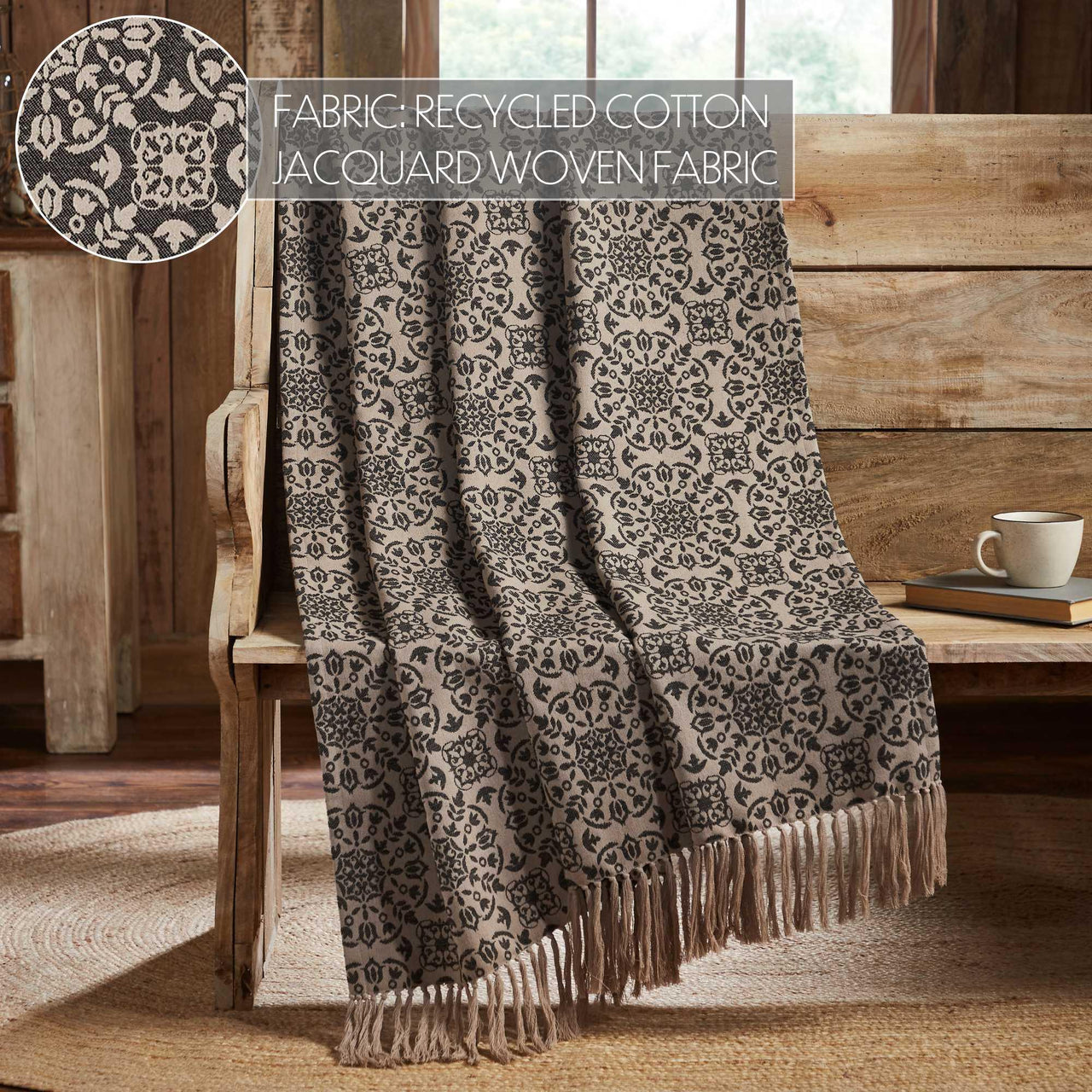 FABRIC: RECYCLED COTTON
JACQUARD WOVEN FABRIC