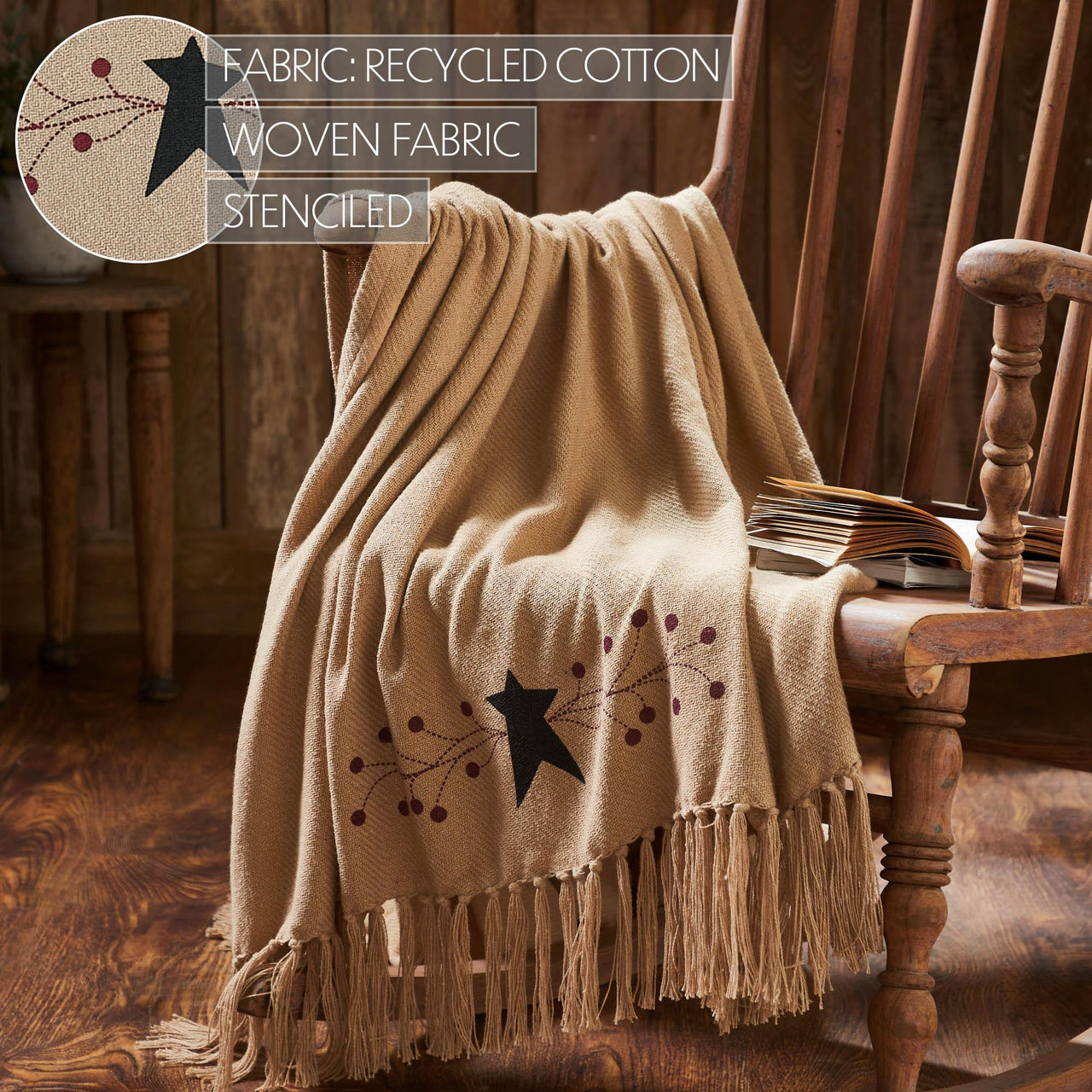 FABRIC: RECYCLED COTTON
WOVEN FABRIC
STENCILED