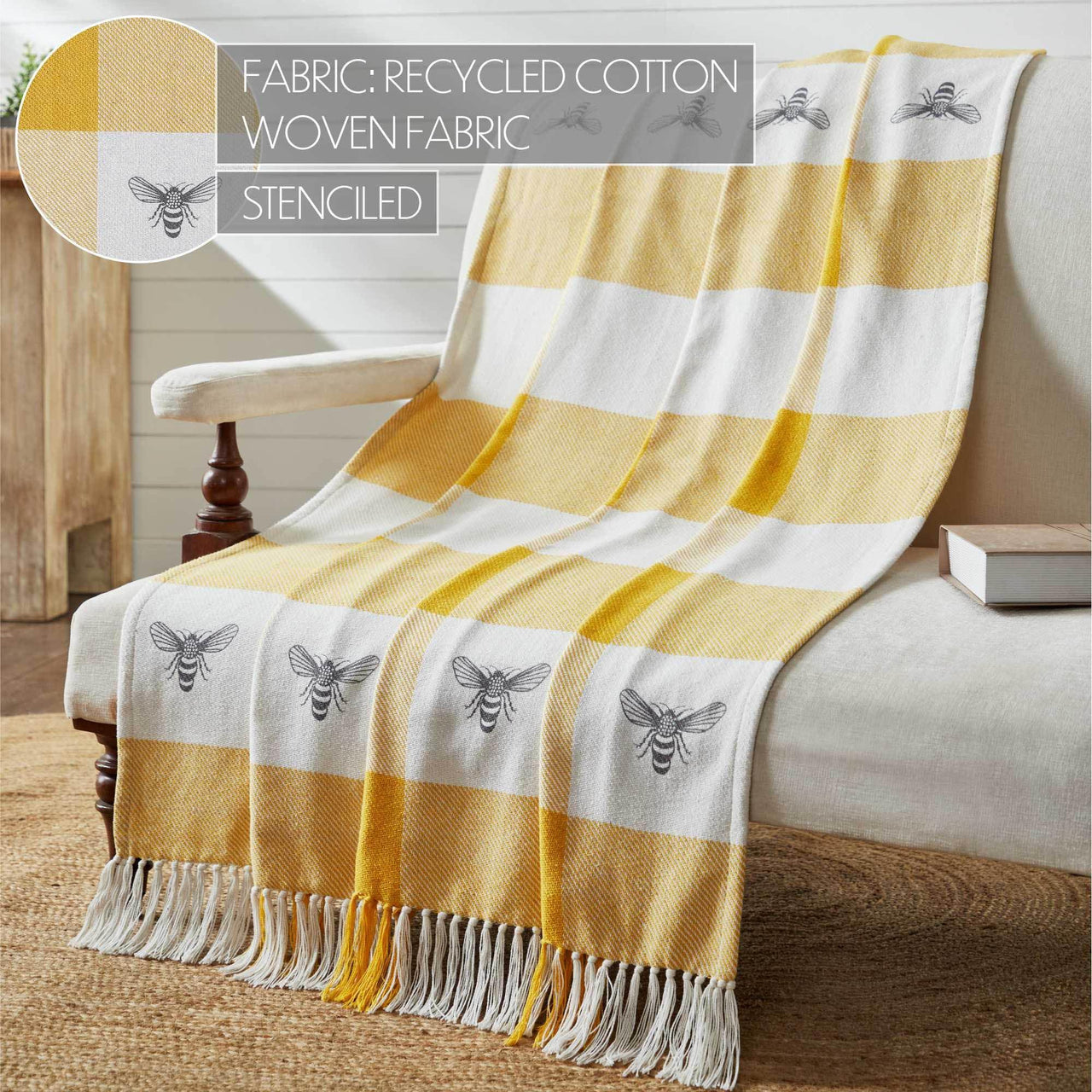 FABRIC: RECYCLED COTTON WOVEN FABRIC

STENCILED