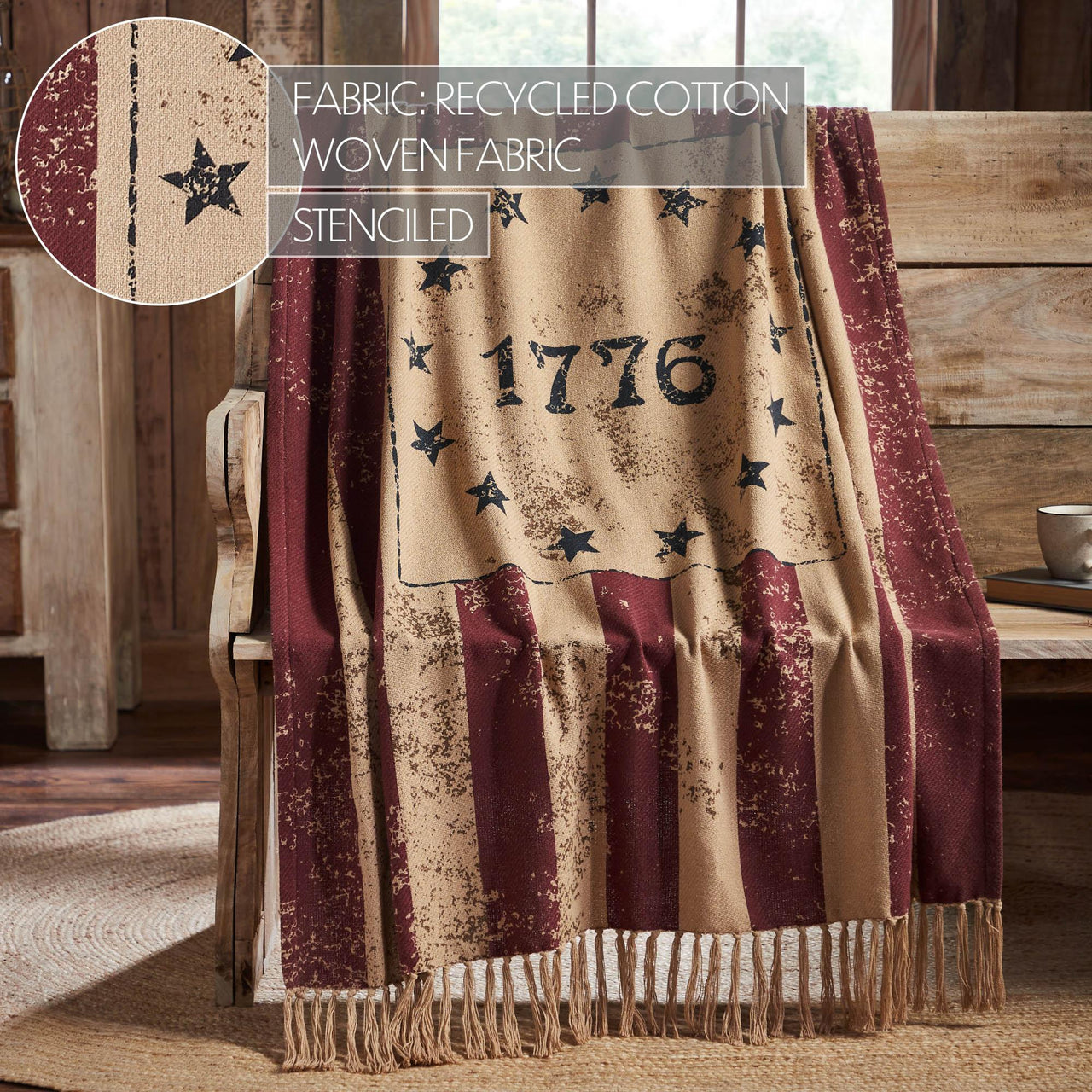 FABRIC: RECYCLED COTTON
WOVEN FABRIC

STENCILED

1776