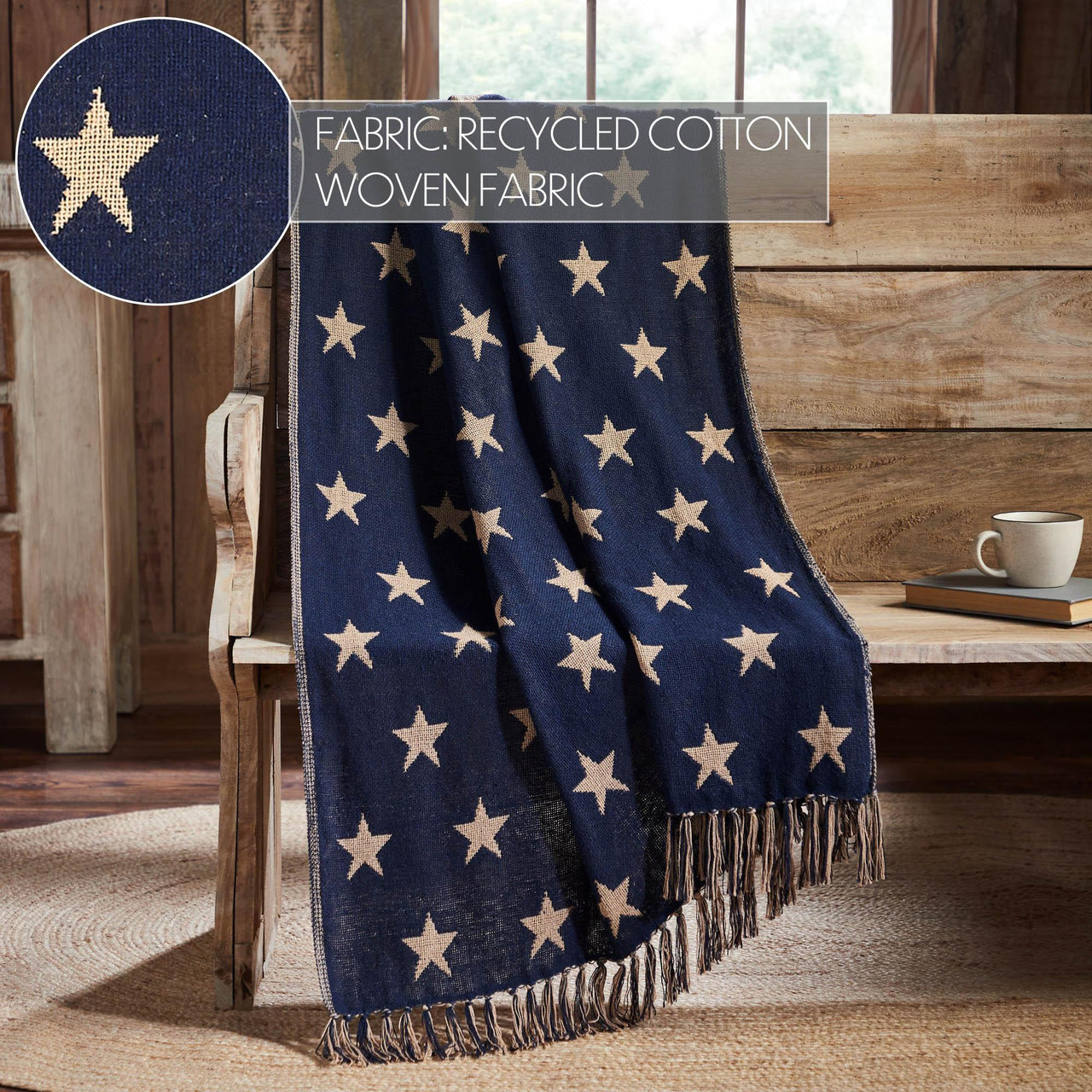 FABRIC: RECYCLED COTTON WOVEN FABRIC