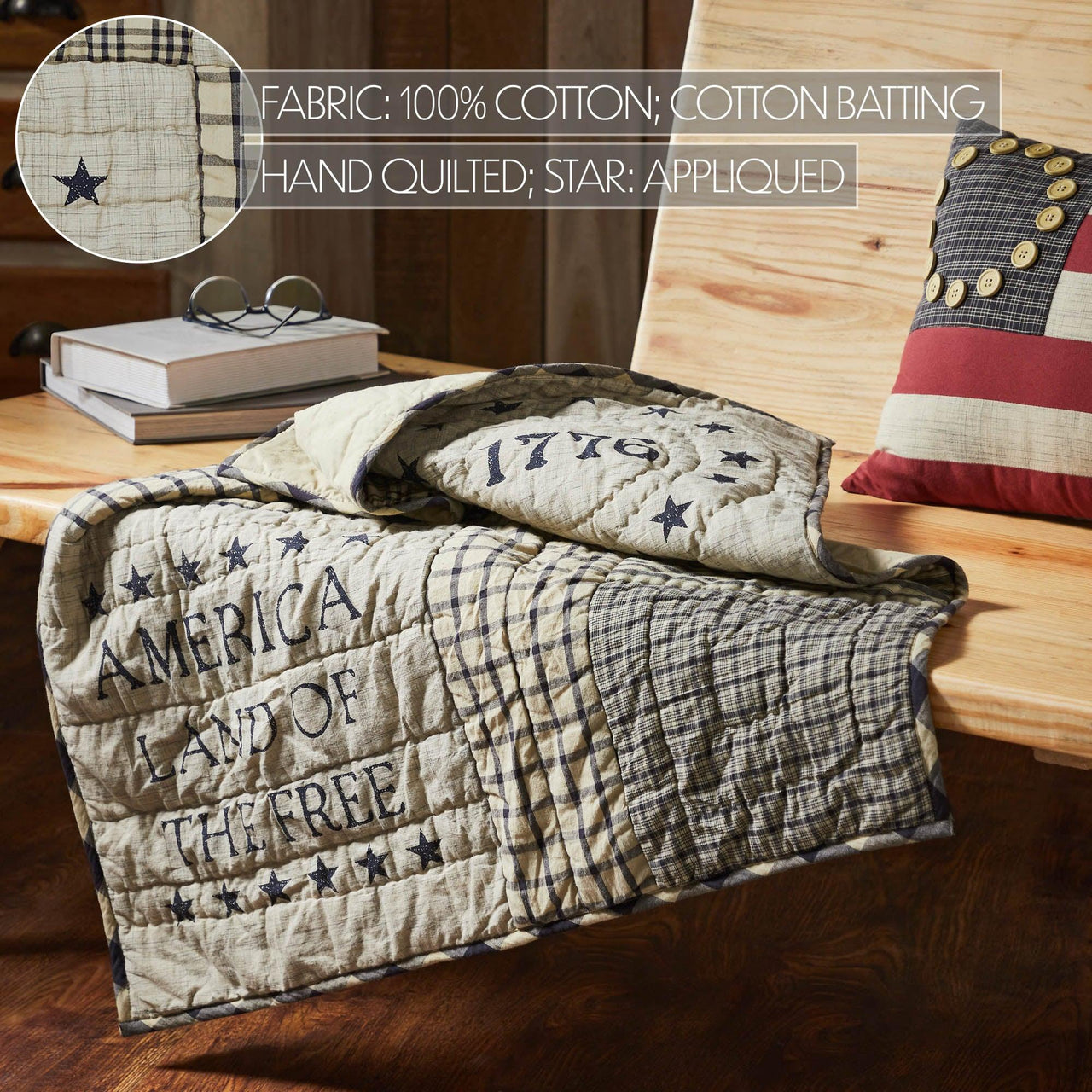 FABRIC: 100% COTTON; COTTON BATTING
HAND QUILTED; STAR: APPLIQUED

1776

AMERICA
LAND OF
THE FREE