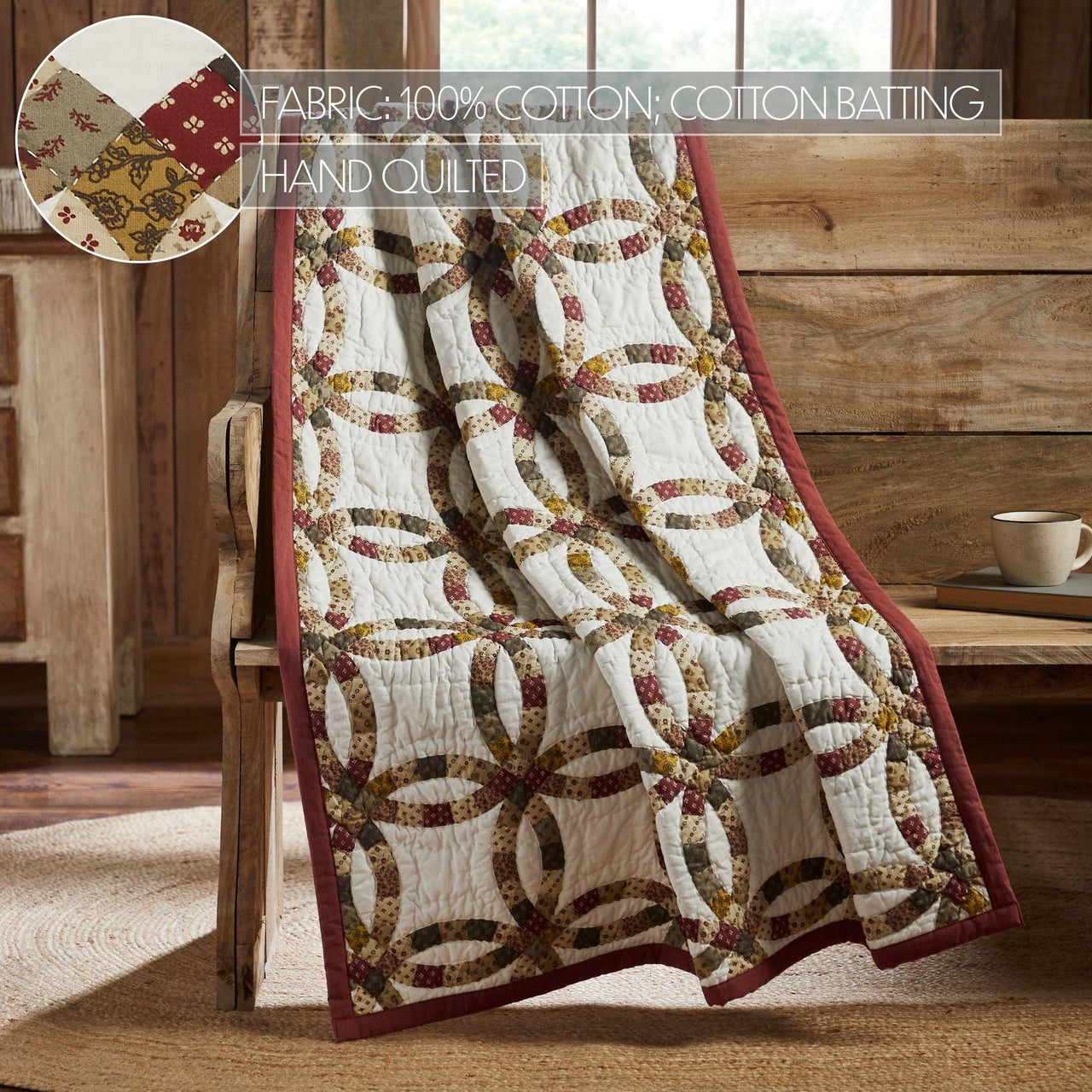 FABRIC: 100% COTTON; COTTON BATTING

HAND QUILTED