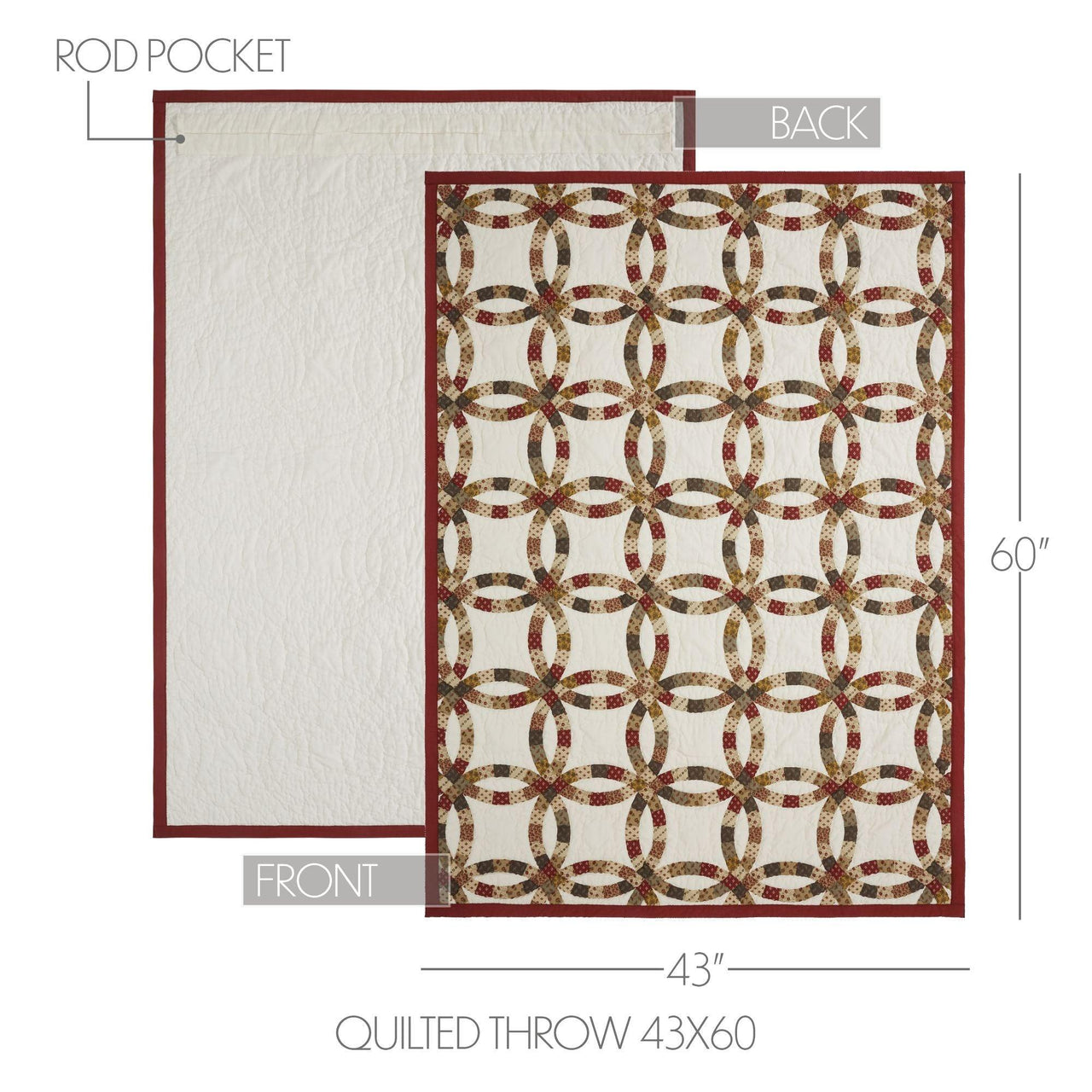 ROD POCKET

BACK

60"

FRONT

43"

QUILTED THROW 43X60