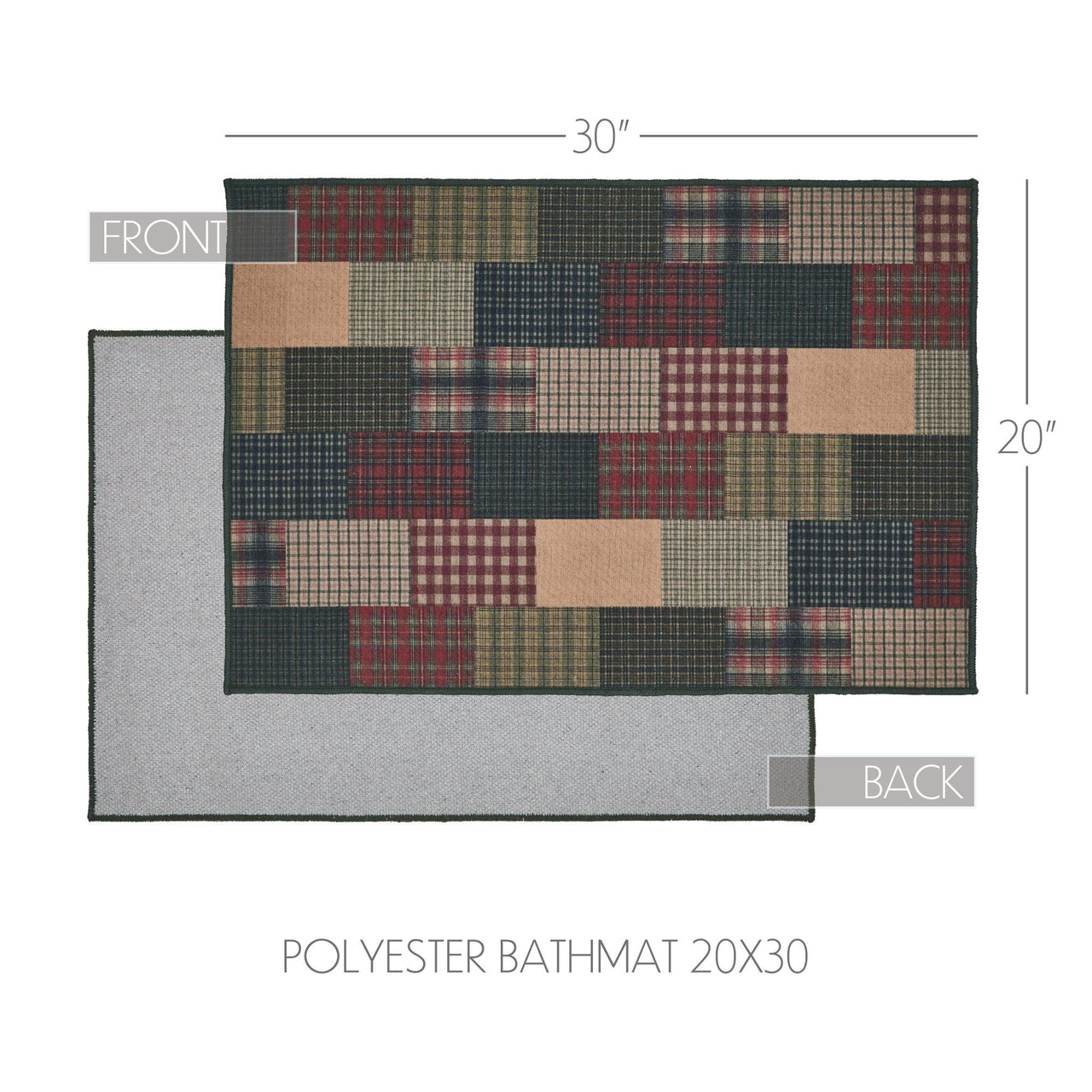 30″

FRONT

20″

BACK

POLYESTER BATHMAT 20X30