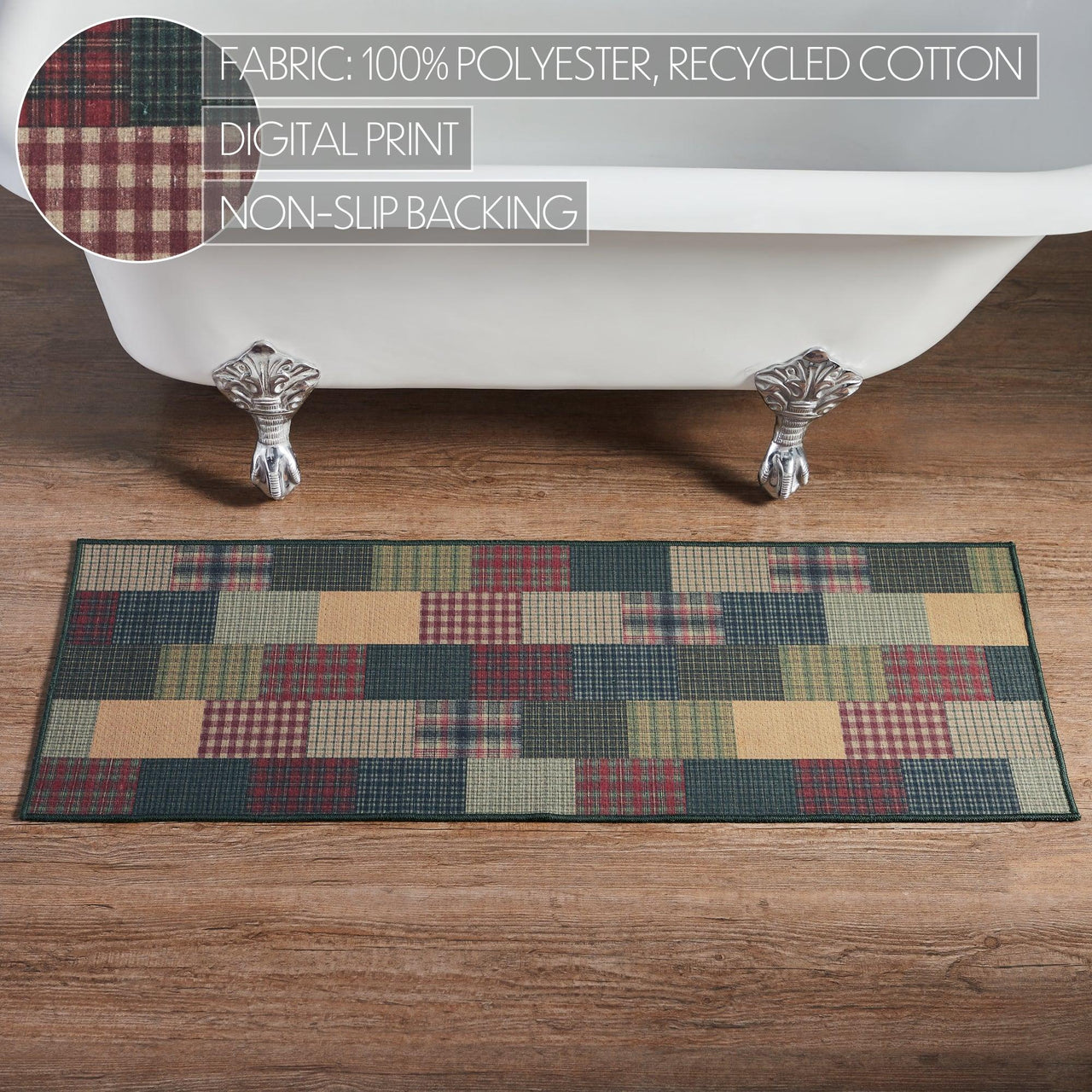 FABRIC: 100% POLYESTER, RECYCLED COTTON

DIGITAL PRINT

NON-SLIP BACKING