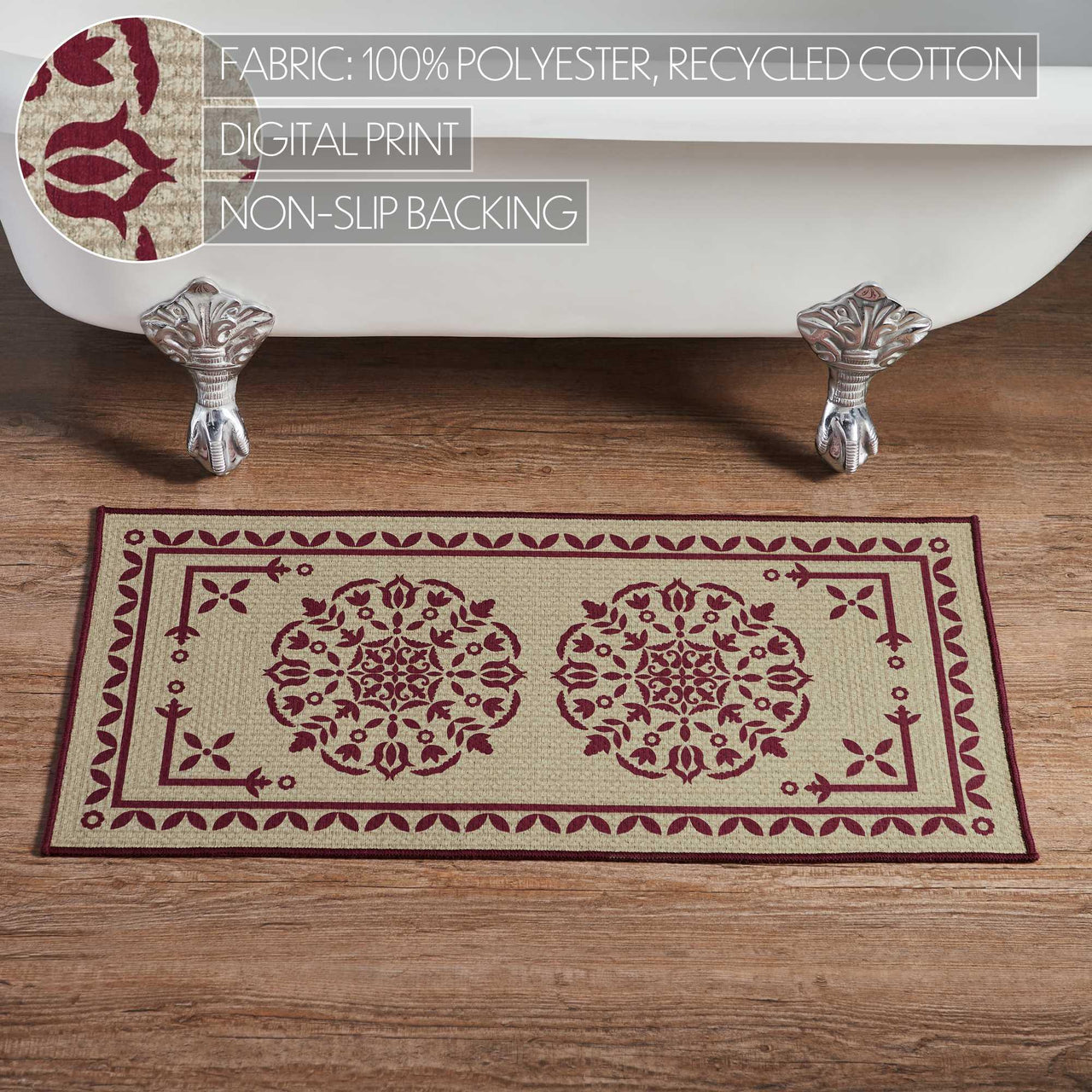 FABRIC: 100% POLYESTER, RECYCLED COTTON
DIGITAL PRINT
NON-SLIP BACKING