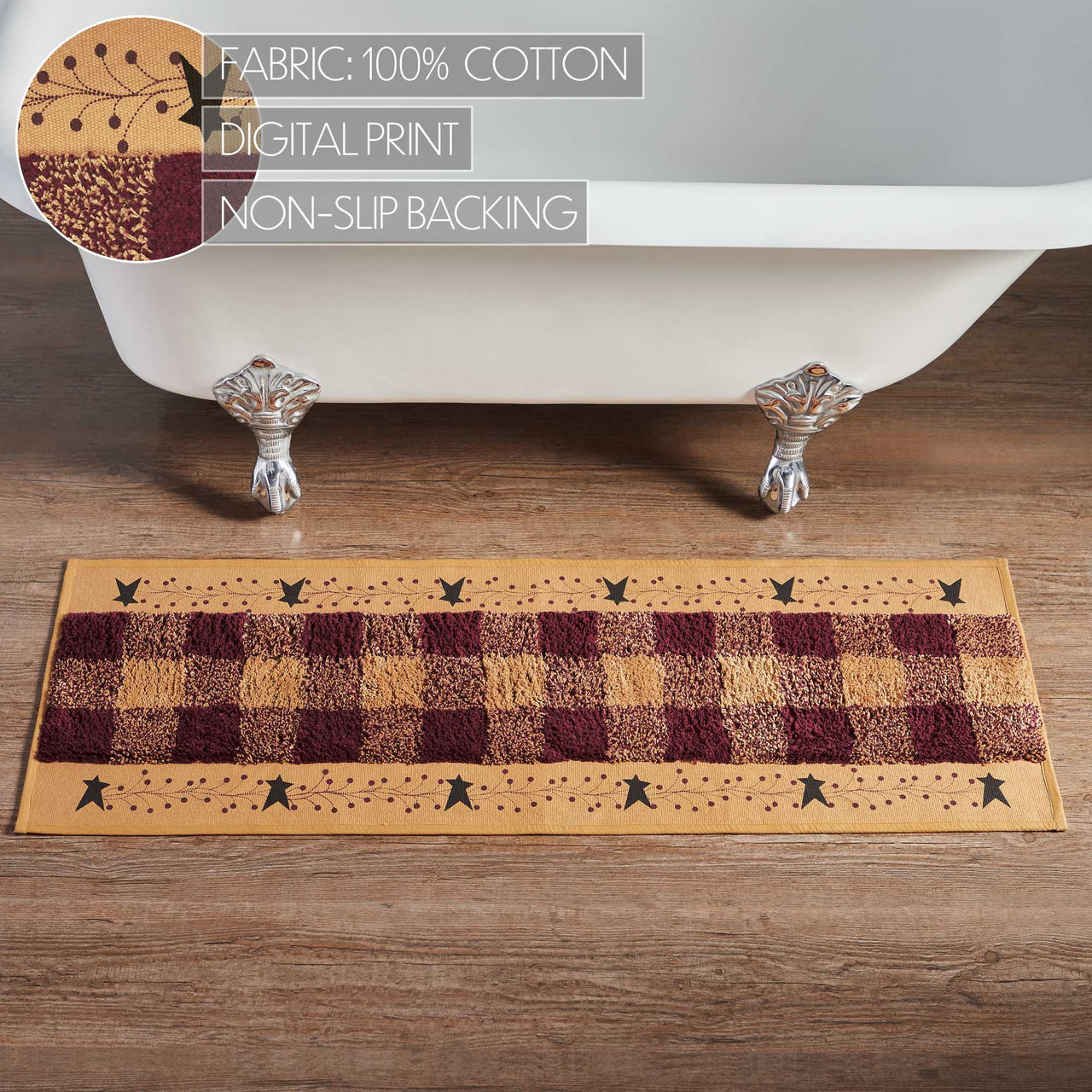 FABRIC: 100% COTTON

DIGITAL PRINT

NON-SLIP BACKING