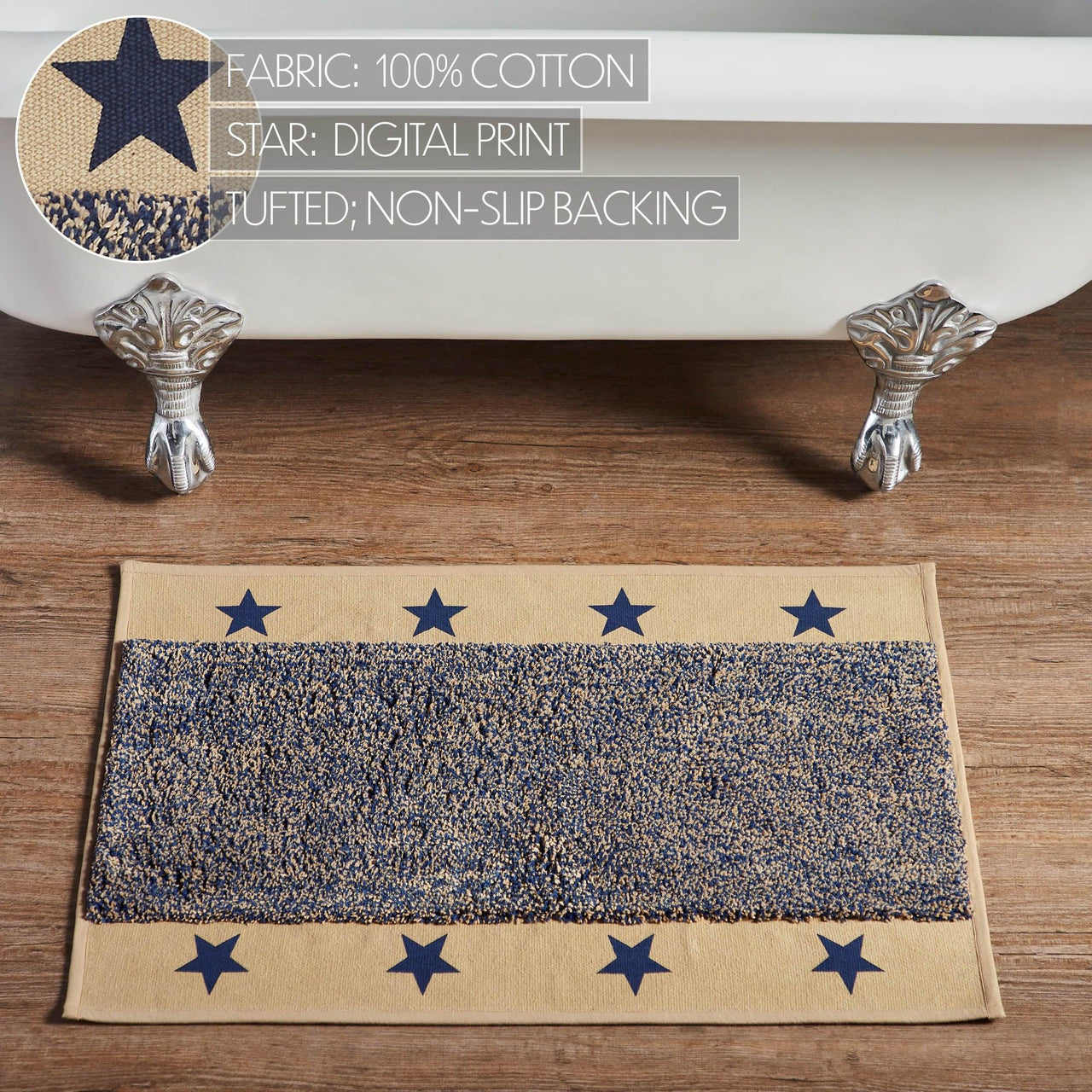 FABRIC: 100% COTTON
STAR: DIGITAL PRINT
TUFTED; NON-SLIP BACKING