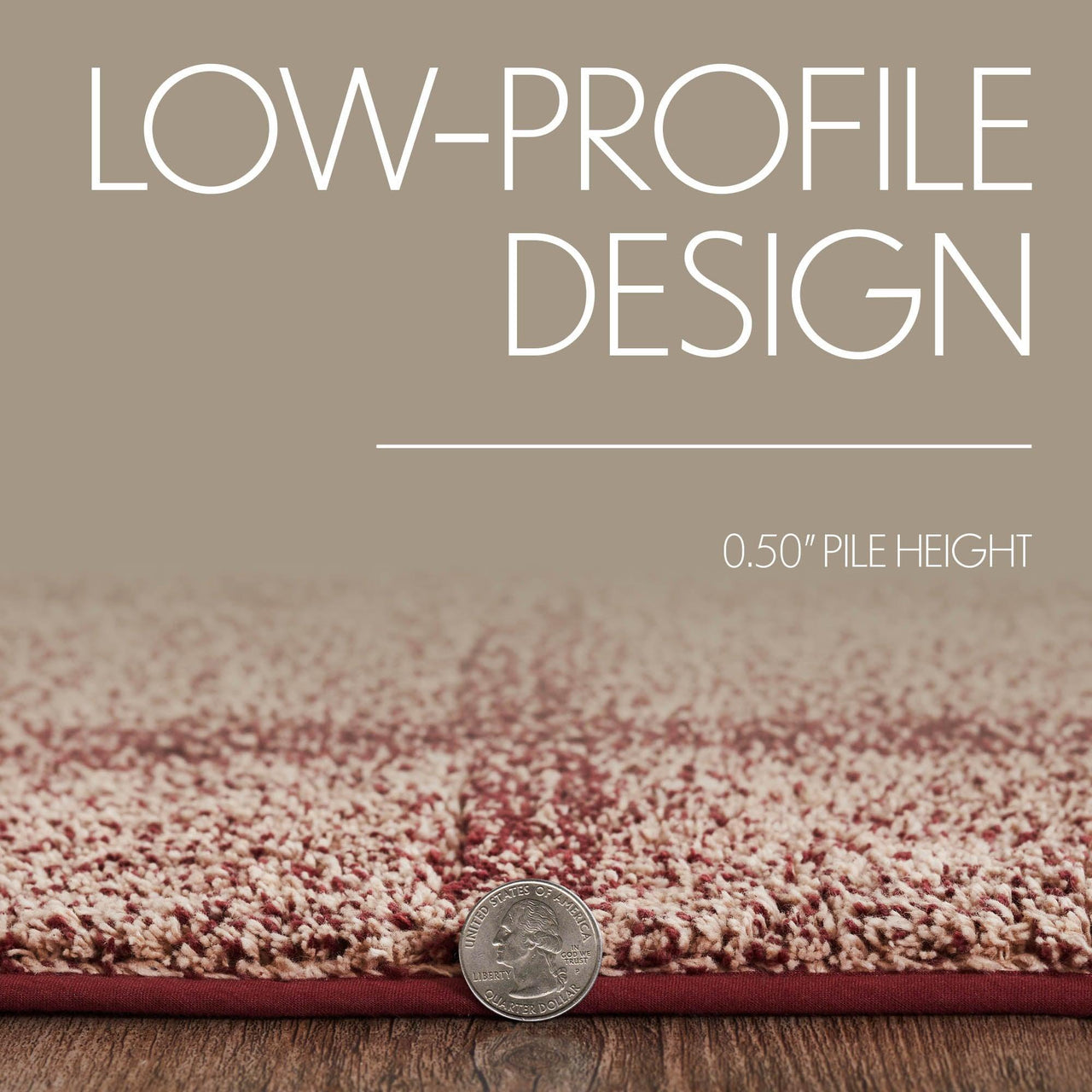 LOW-PROFILE DESIGN

0.50" PILE HEIGHT

UNITED STATES OF AMERICA
LIBERTY
IN GOD WE TRUST
P
QUARTER DOLLAR