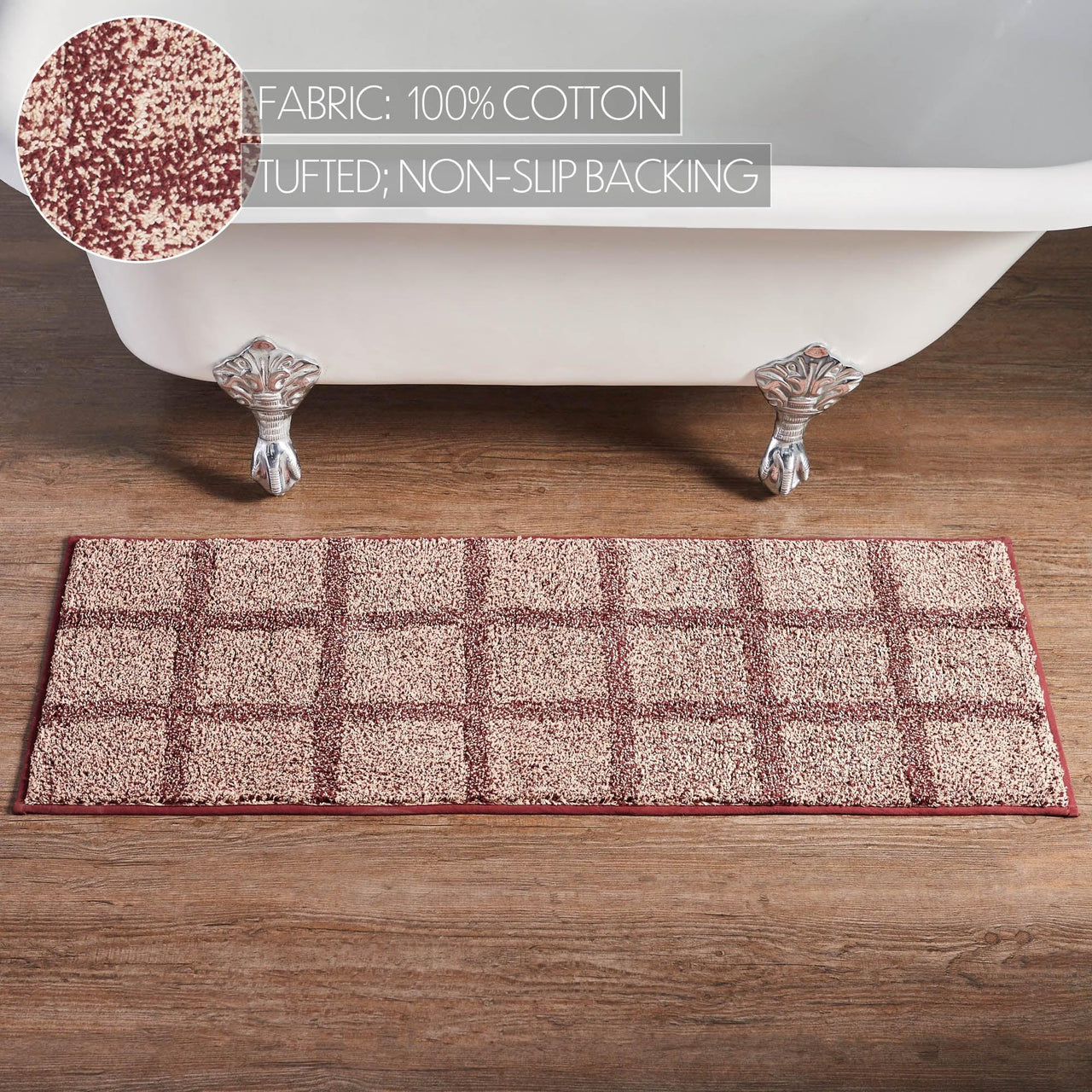 FABRIC: 100% COTTON

TUFTED; NON-SLIP BACKING