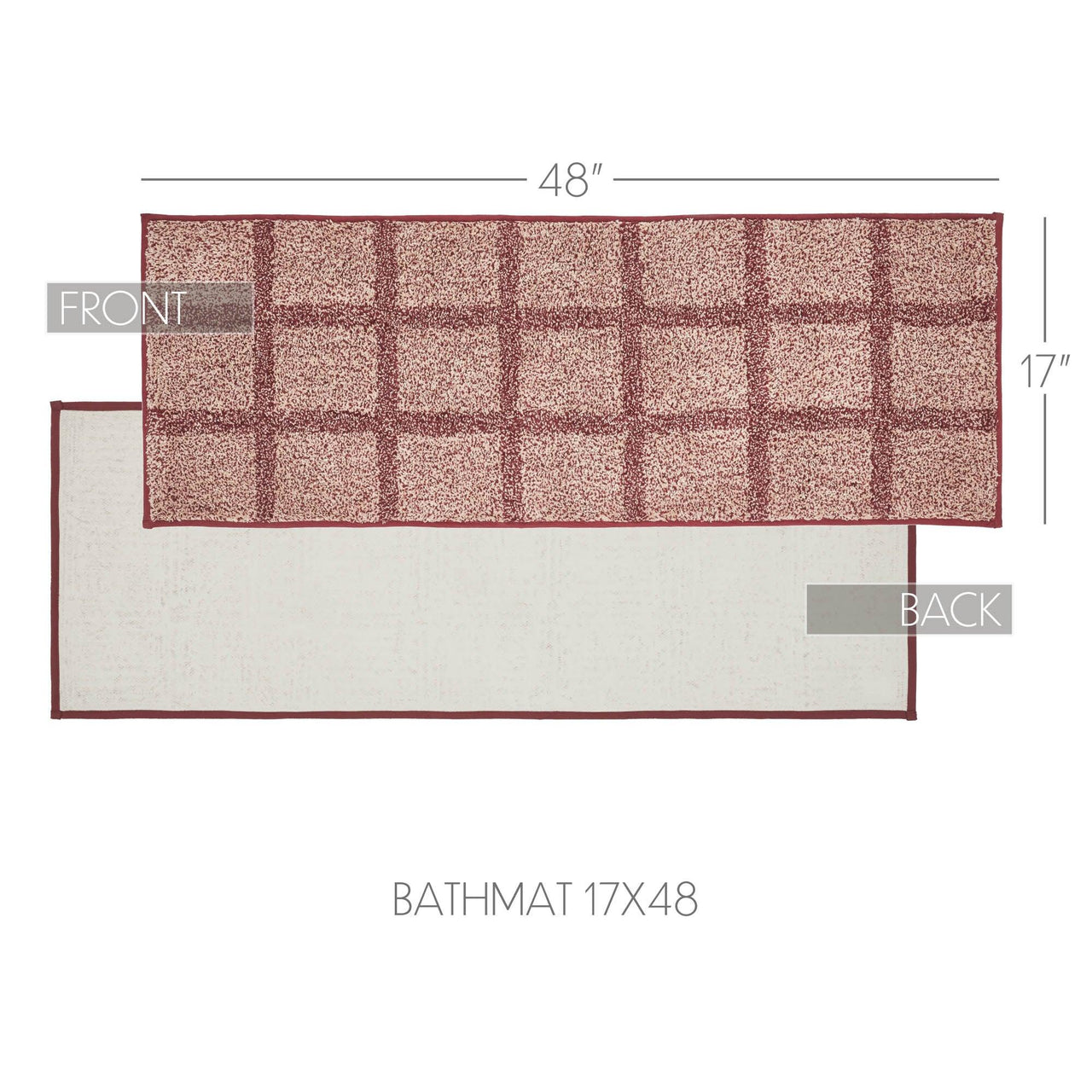 48″

FRONT

17″

BACK

BATHMAT 17X48