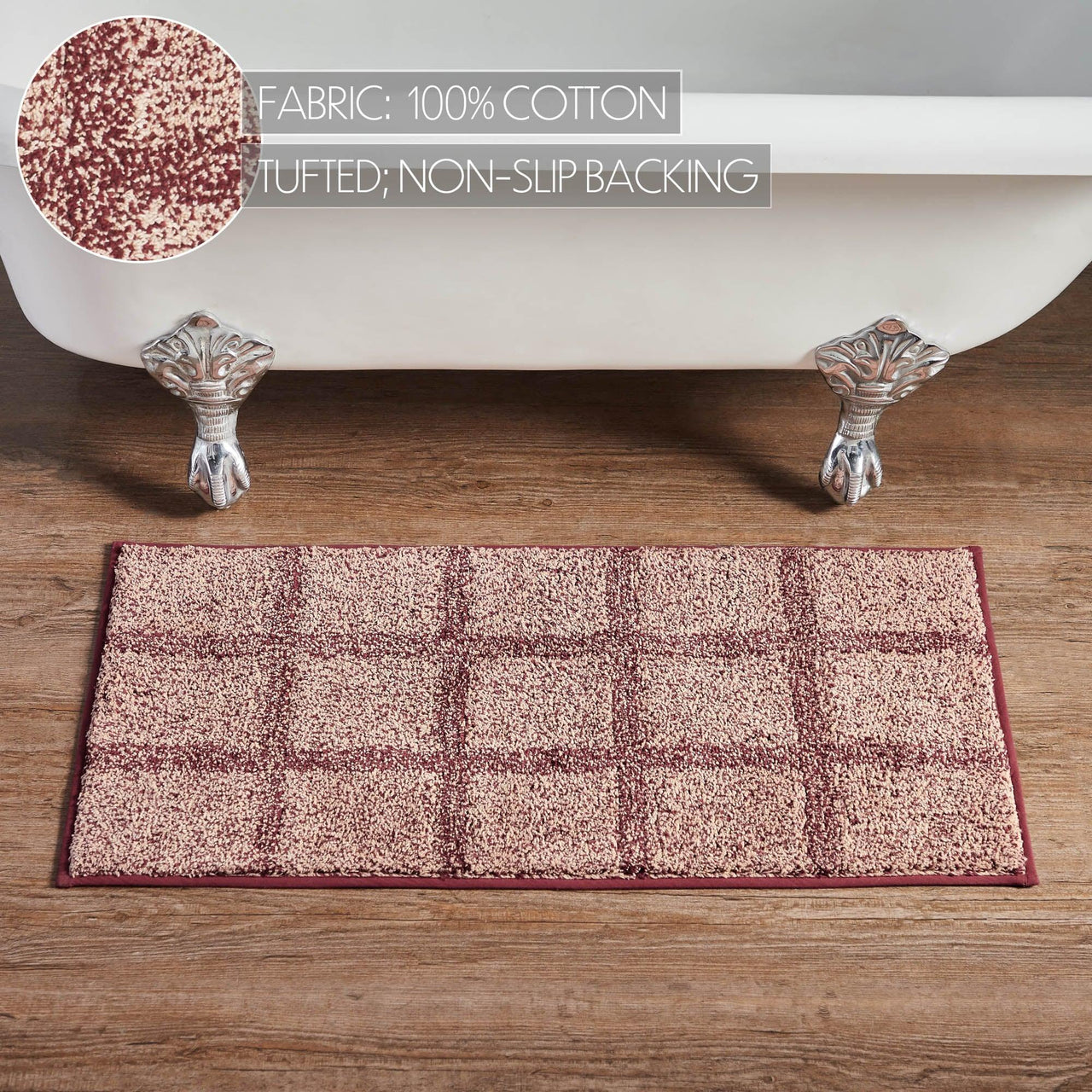 FABRIC: 100% COTTON
TUFTED; NON-SLIP BACKING