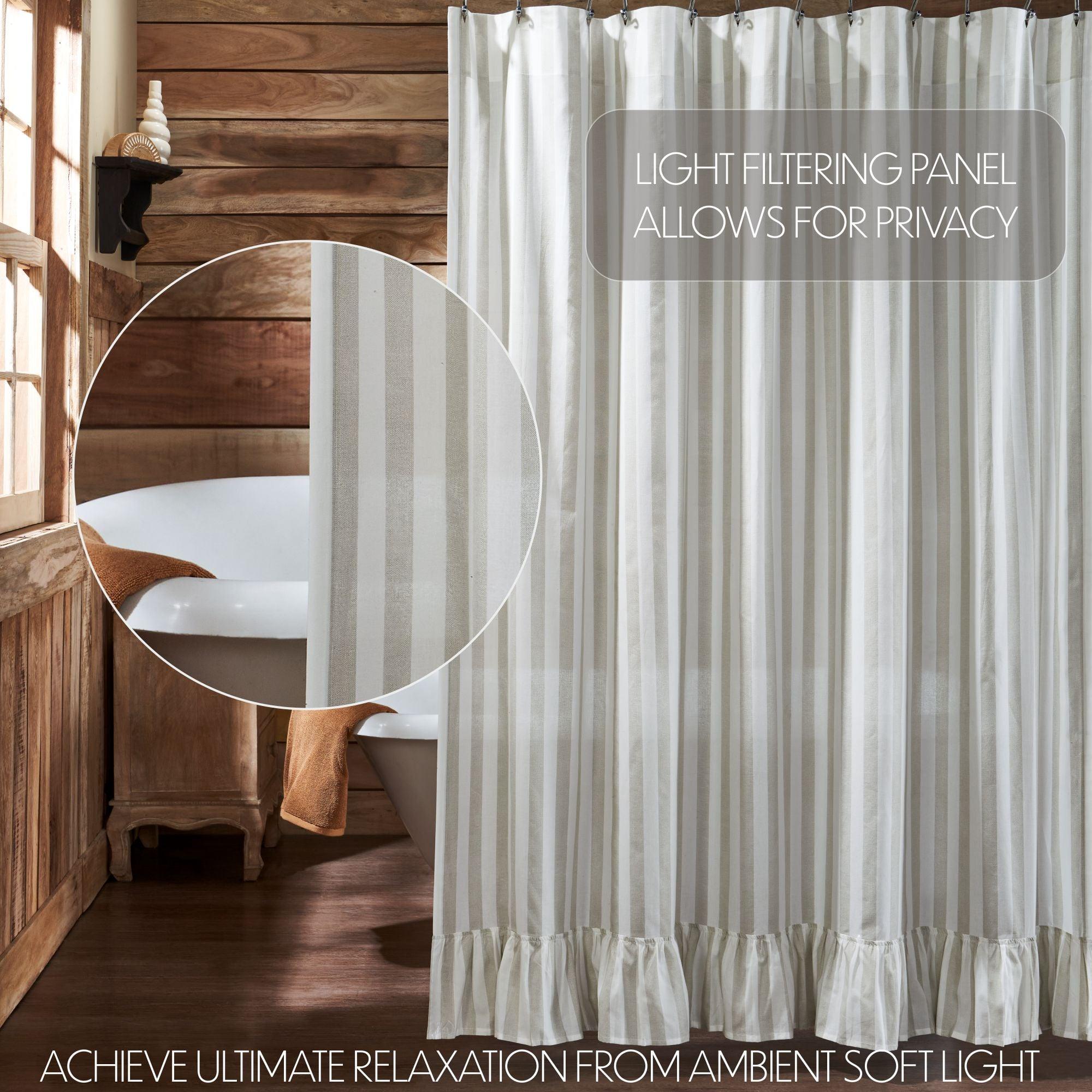 LIGHT FILTERING PANEL ALLOWS FOR PRIVACY

ACHIEVE ULTIMATE RELAXATION FROM AMBIENT SOFT LIGHT